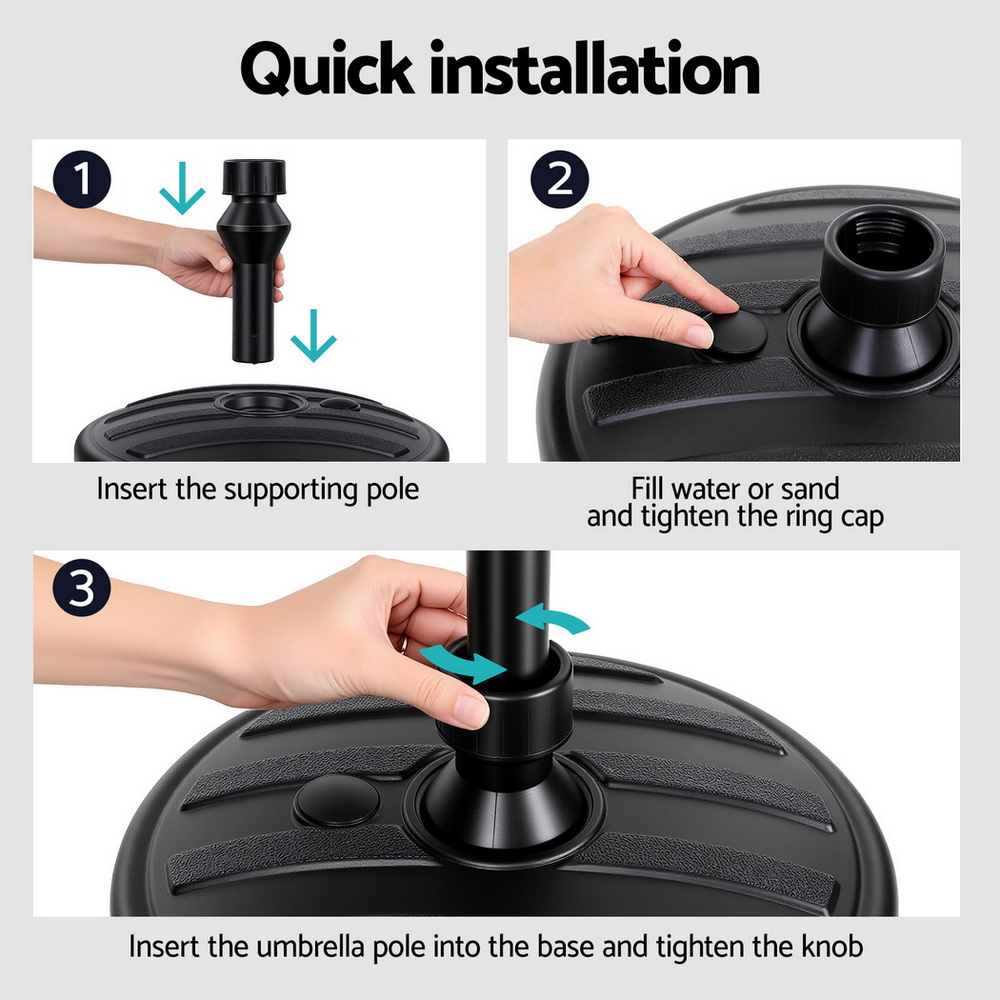 Quick installation

1

Insert the supporting pole

2

Fill water or sand and tighten the ring cap

3

Insert the umbrella pole into the base and tighten the knob