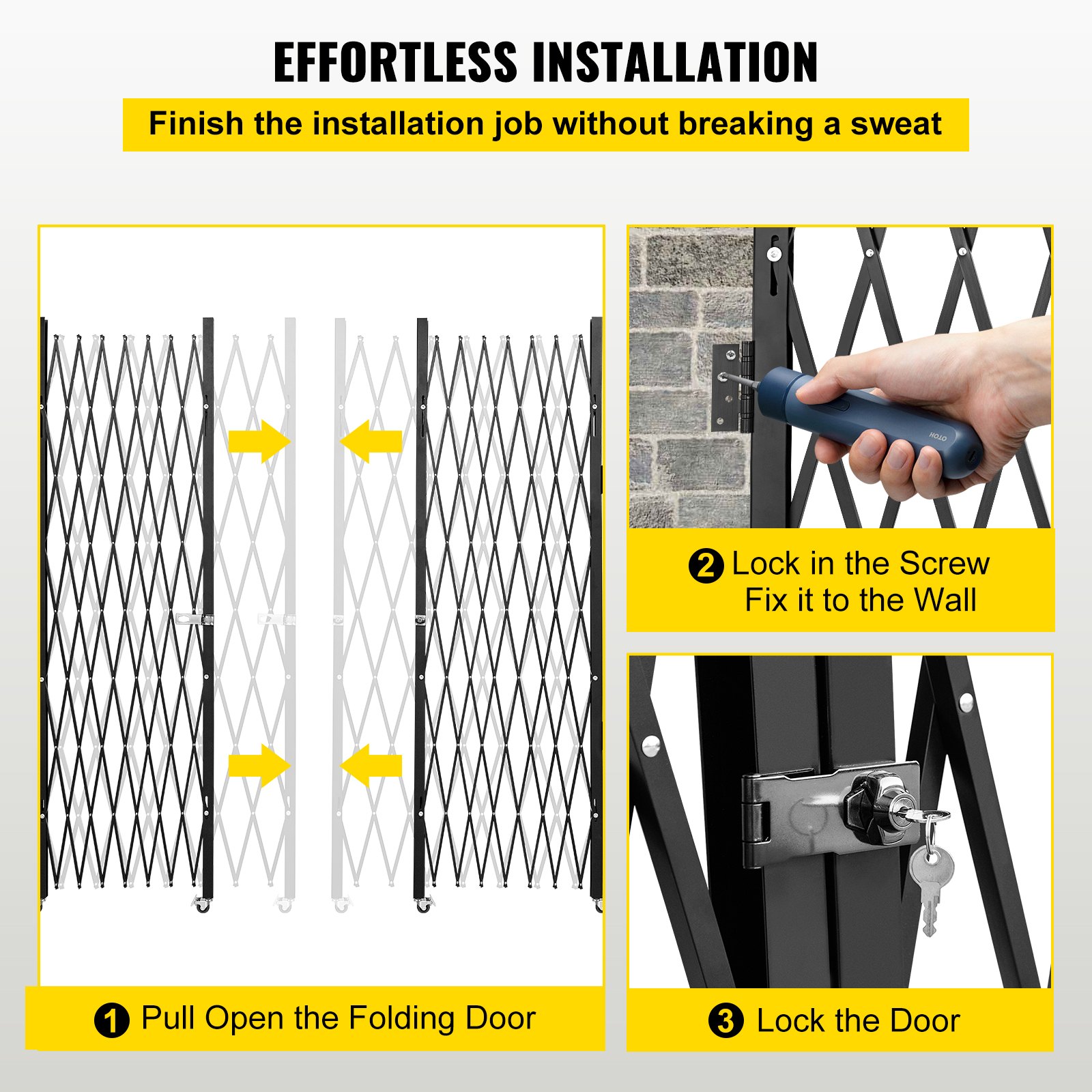 EFFORTLESS INSTALLATION

Finish the installation job without breaking a sweat

HOTO

2 Lock in the Screw
Fix it to the Wall

1 Pull Open the Folding Door

3 Lock the Door