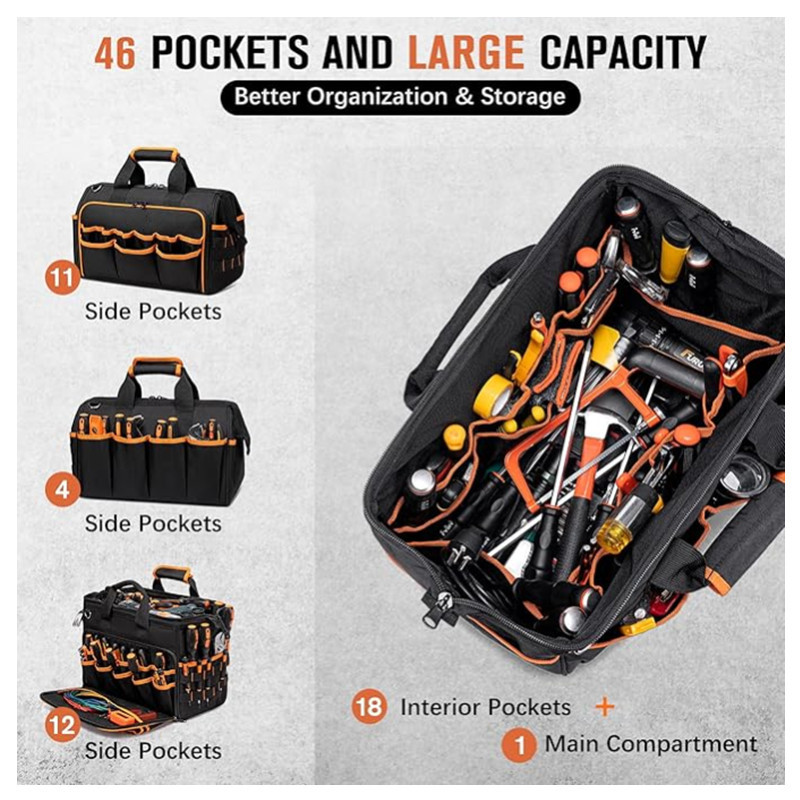 46 POCKETS AND LARGE CAPACITY

Better Organization & Storage

11 Side Pockets

4 Side Pockets

12 Side Pockets

18 Interior Pockets +

1 Main Compartment