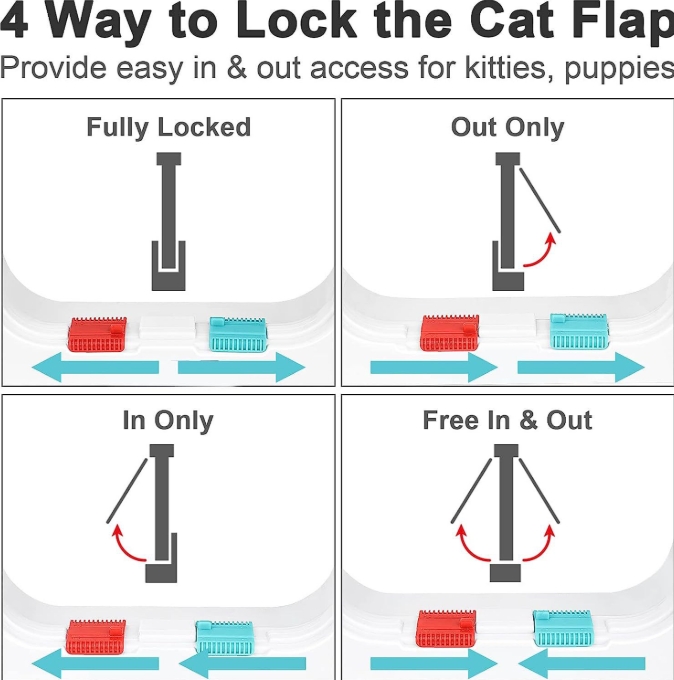 4 Way to Lock the Cat Flap
Provide easy in & out access for kitties, puppies

Fully Locked

Out Only

In Only

Free In & Out