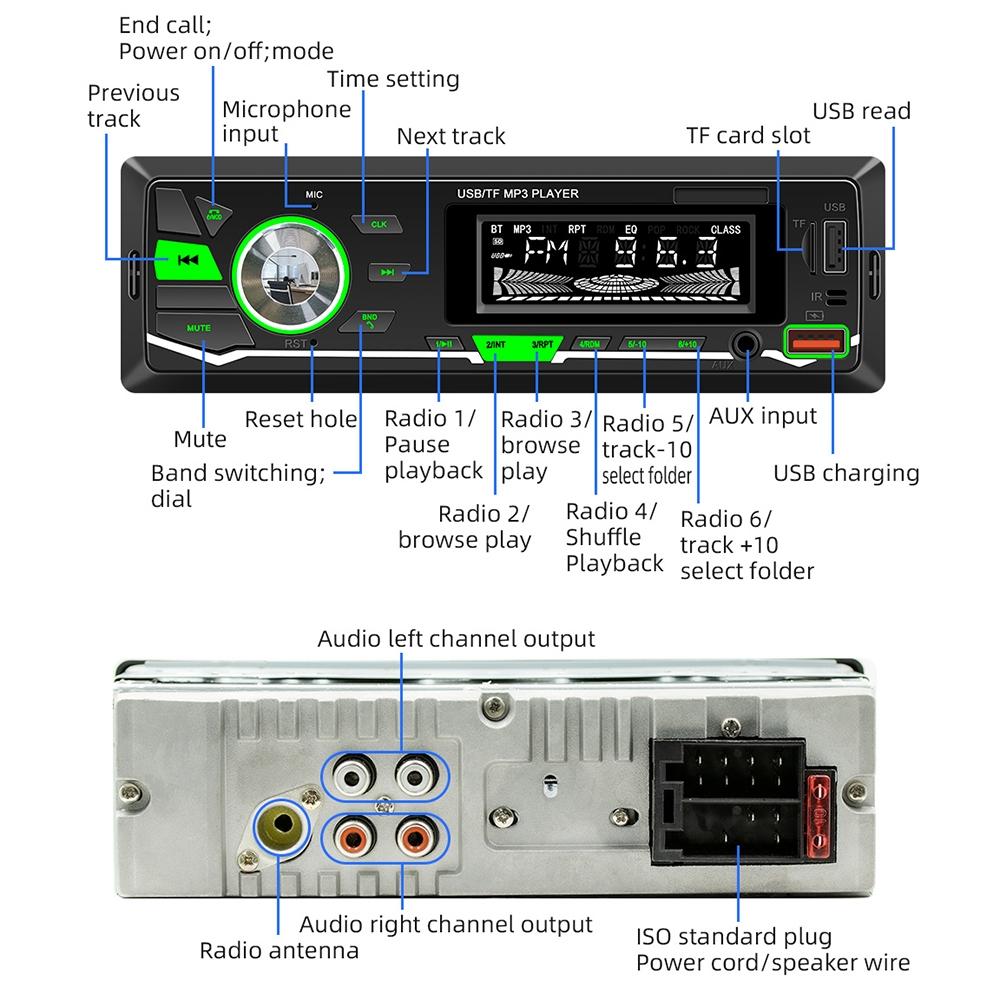 End call;
Power on/off;mode

Previous track

Microphone input

Time setting

Next track

TF card slot

USB read

MIC

CLK

USB/TF MP3 PLAYER

BT MP3 INT RPT RDM EQ POP ROCK CLASS

FM 96.3

TF

USB

IR

MUTE

RST

BND

1/▶II

2/INT

3/RPT

4/RDM

5/-10

6/+10

AUX

Mute

Reset hole

Band switching; dial

Radio 1/ Pause playback

Radio 2/ browse play

Radio 3/ browse play

Radio 4/ Shuffle Playback

Radio 5/ track-10 select folder

Radio 6/ track +10 select folder

AUX input

USB charging

Audio left channel output

Audio right channel output

Radio antenna

ISO standard plug
Power cord/speaker wire