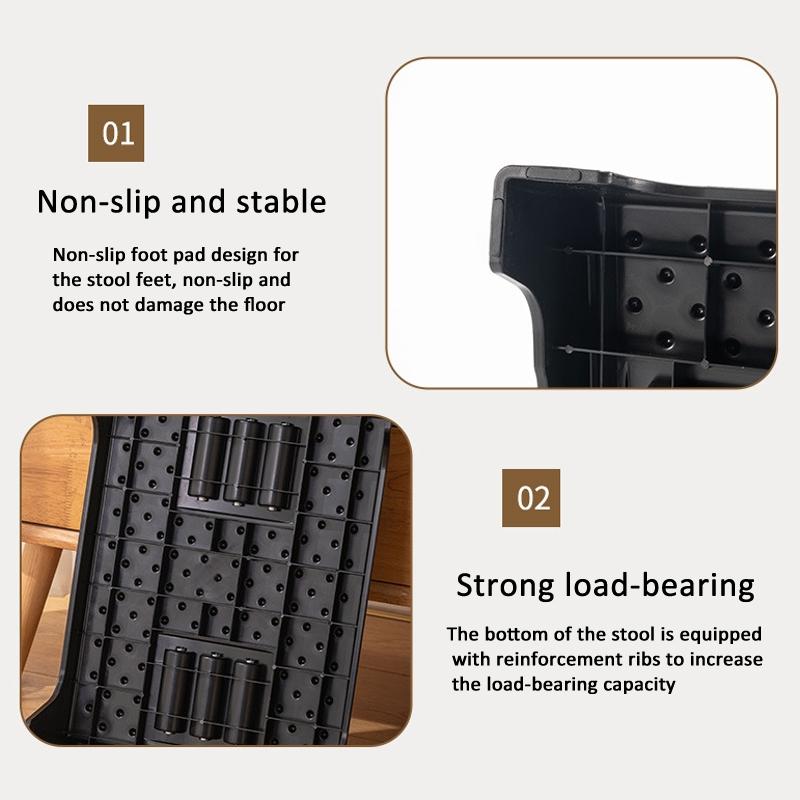 01

Non-slip and stable

Non-slip foot pad design for the stool feet, non-slip and does not damage the floor

02

Strong load-bearing

The bottom of the stool is equipped with reinforcement ribs to increase the load-bearing capacity