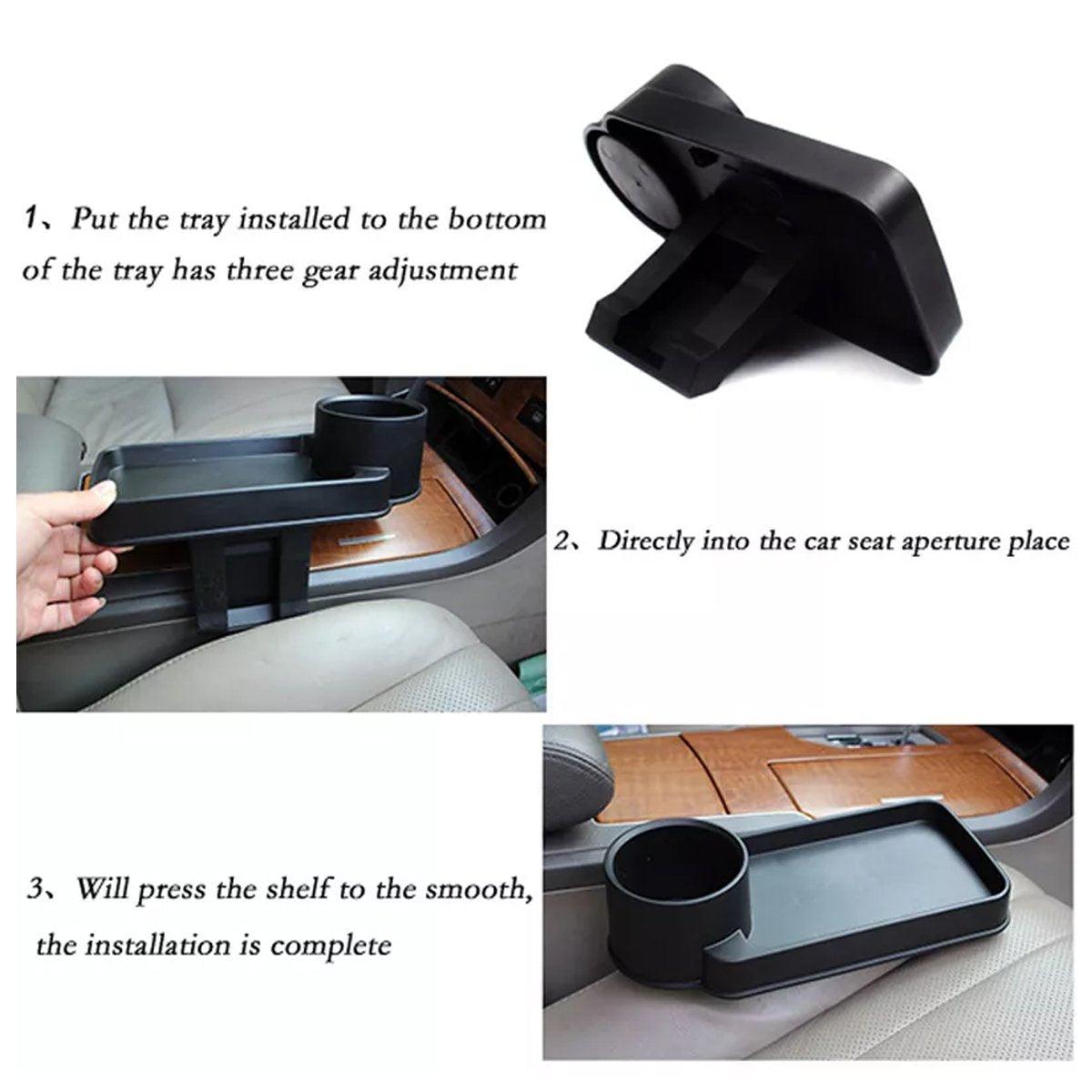 1、Put the tray installed to the bottom of the tray has three gear adjustment

2、Directly into the car seat aperture place

3、Will press the shelf to the smooth, the installation is complete