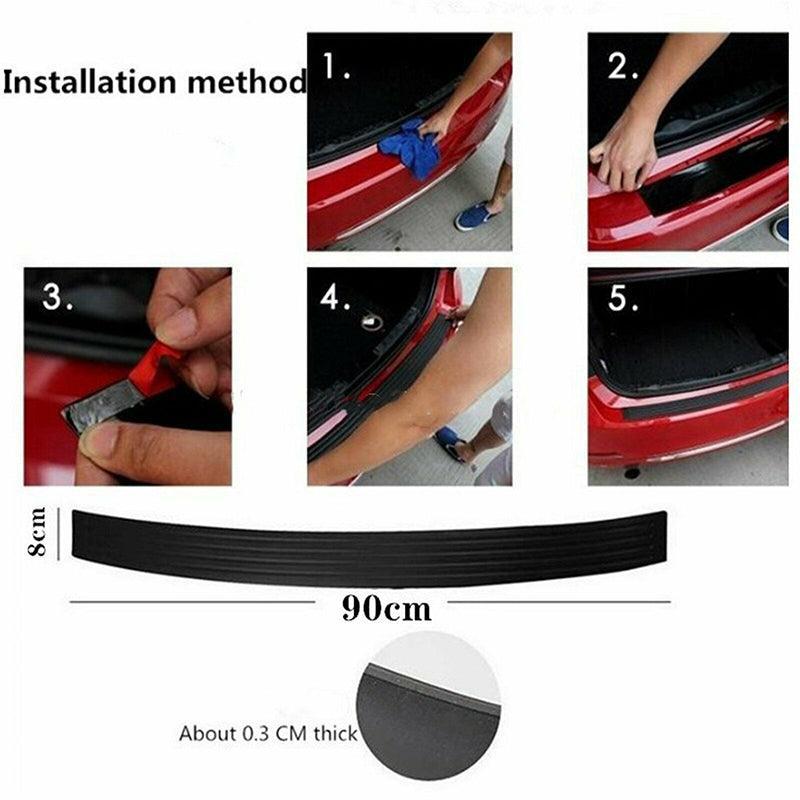 Installation method

1.

2.

3.

4.

5.

8cm

90cm

About 0.3 CM thick