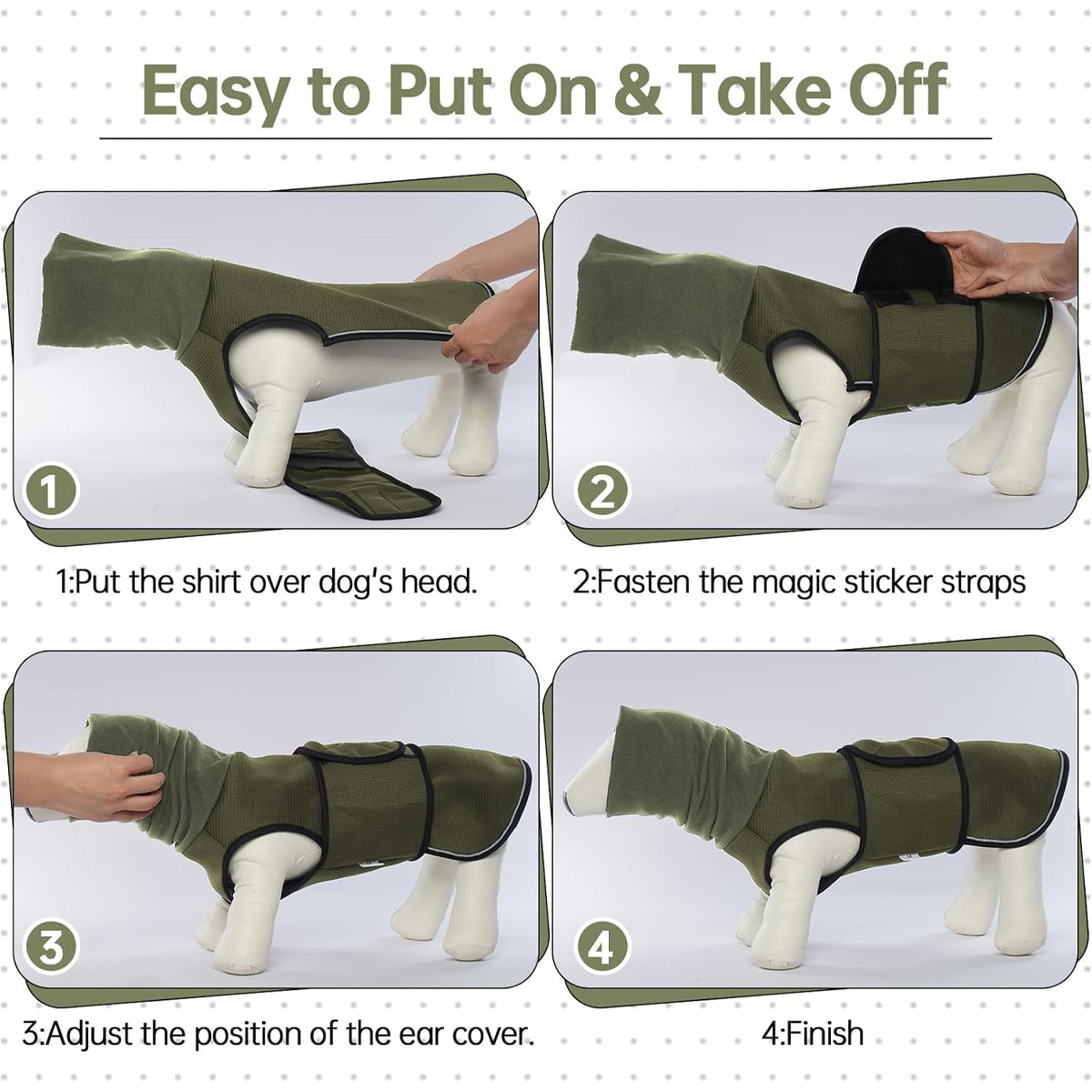 Easy to Put On & Take Off

1

1:Put the shirt over dog's head.

2

2:Fasten the magic sticker straps

3

3:Adjust the position of the ear cover.

4

4:Finish