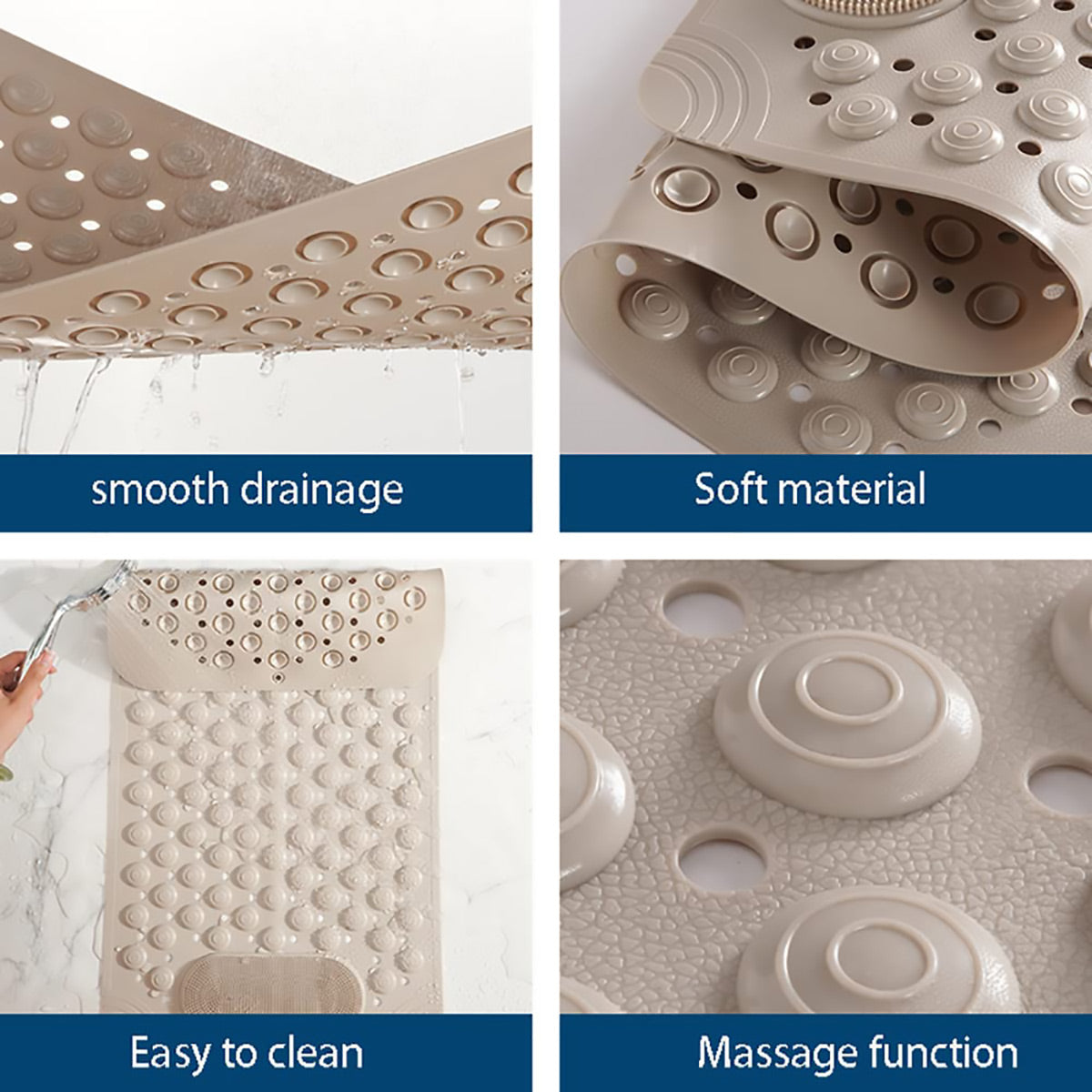 smooth drainage

Soft material

Easy to clean

Massage function