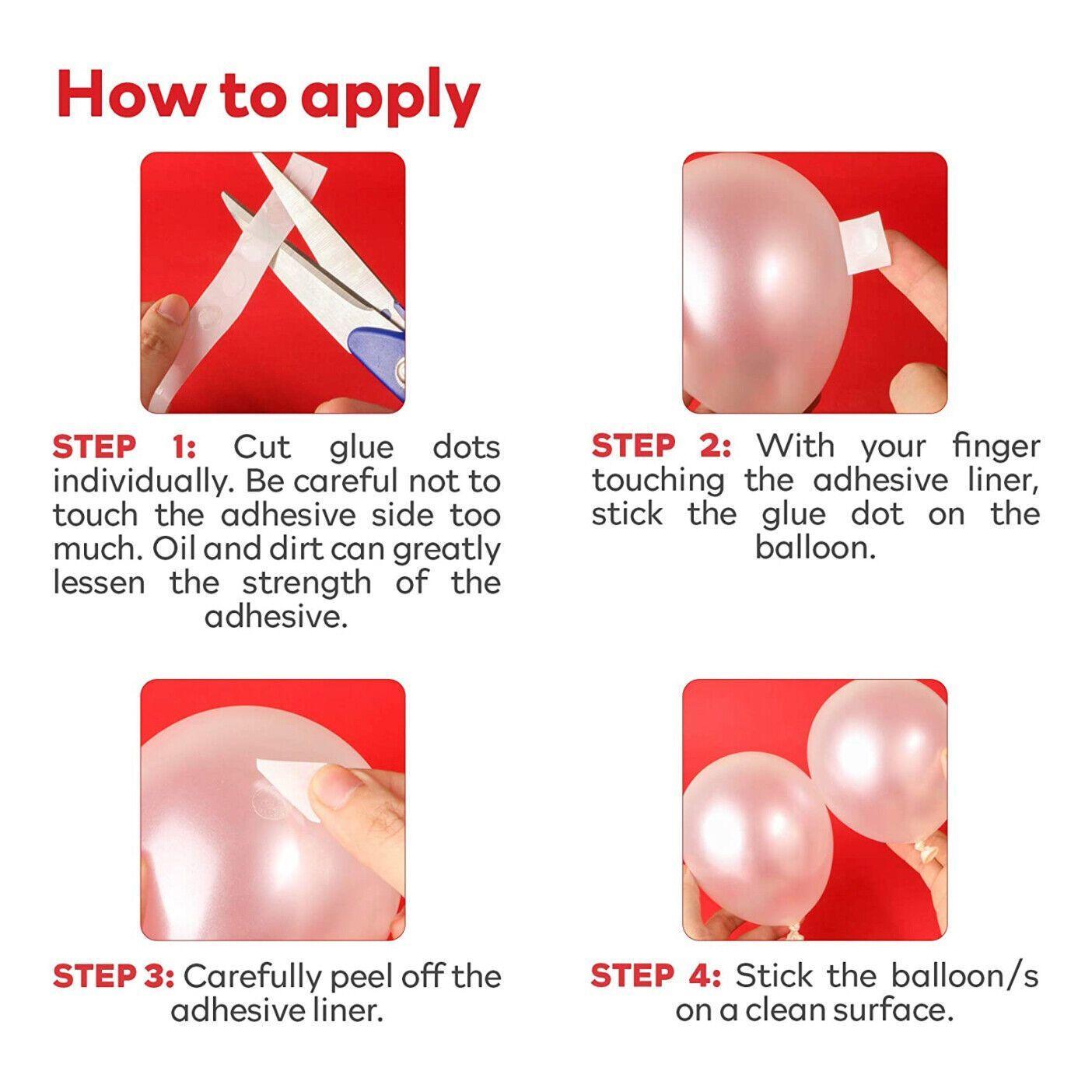 How to apply

STEP 1: Cut glue dots individually. Be careful not to touch the adhesive side too much. Oil and dirt can greatly lessen the strength of the adhesive.

STEP 2: With your finger touching the adhesive liner, stick the glue dot on the balloon.

STEP 3: Carefully peel off the adhesive liner.

STEP 4: Stick the balloon/s on a clean surface.