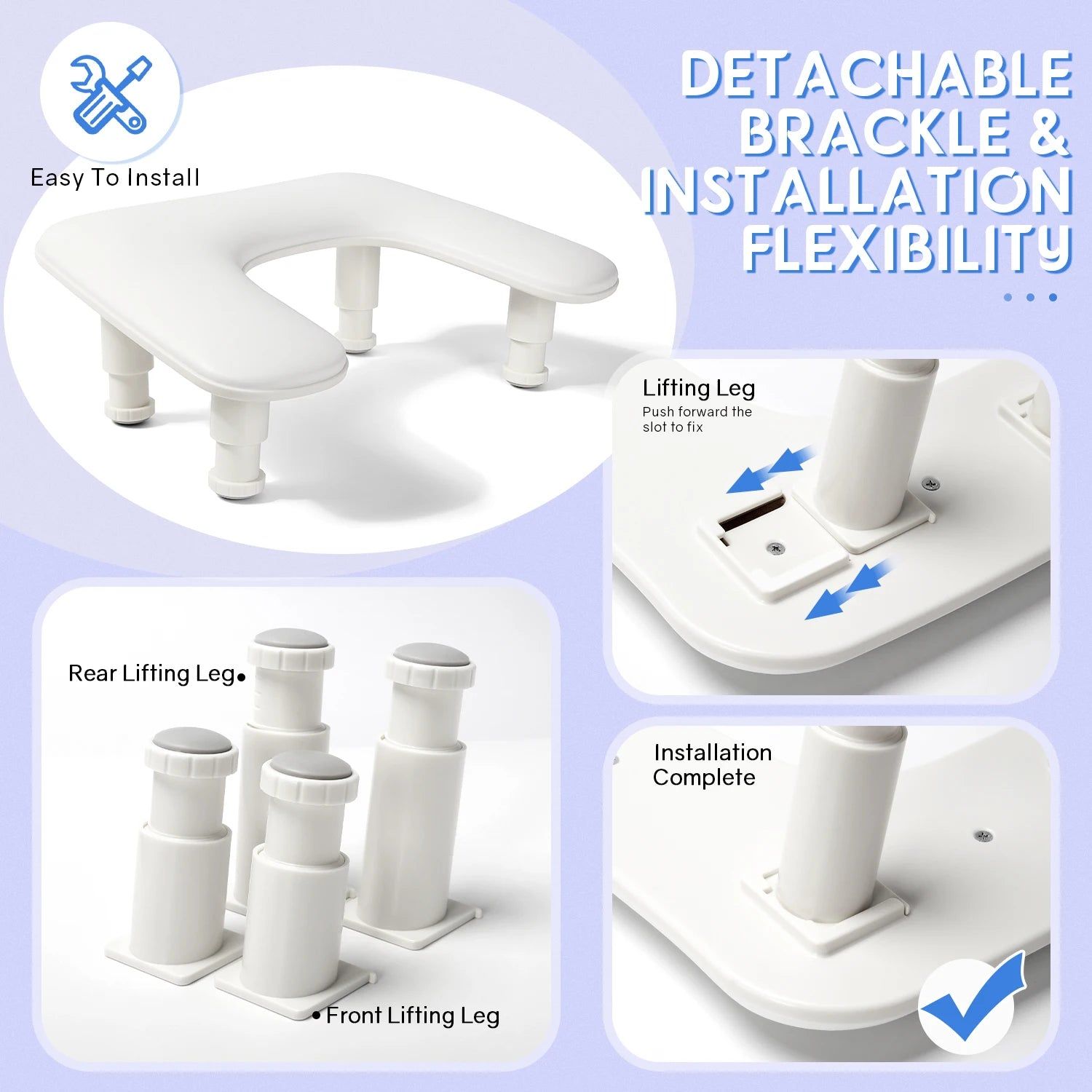 Easy To Install

DETACHABLE BRACKLE & INSTALLATION FLEXIBILITY

Lifting Leg
Push forward the slot to fix

Rear Lifting Leg

Front Lifting Leg

Installation Complete