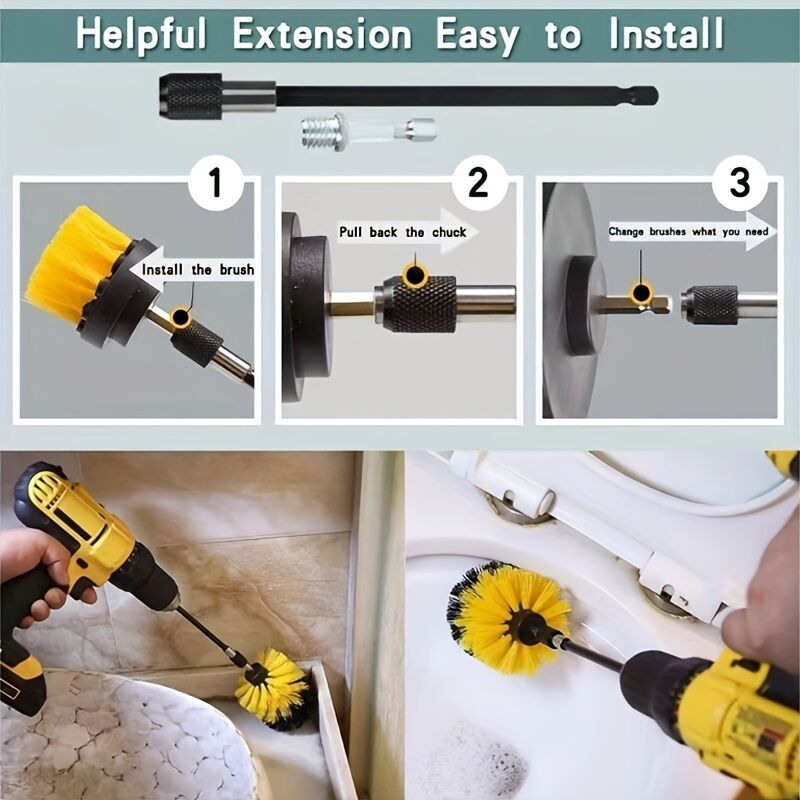 Helpful Extension Easy to Install

1
Install the brush

2
Pull back the chuck

3
Change brushes what you need