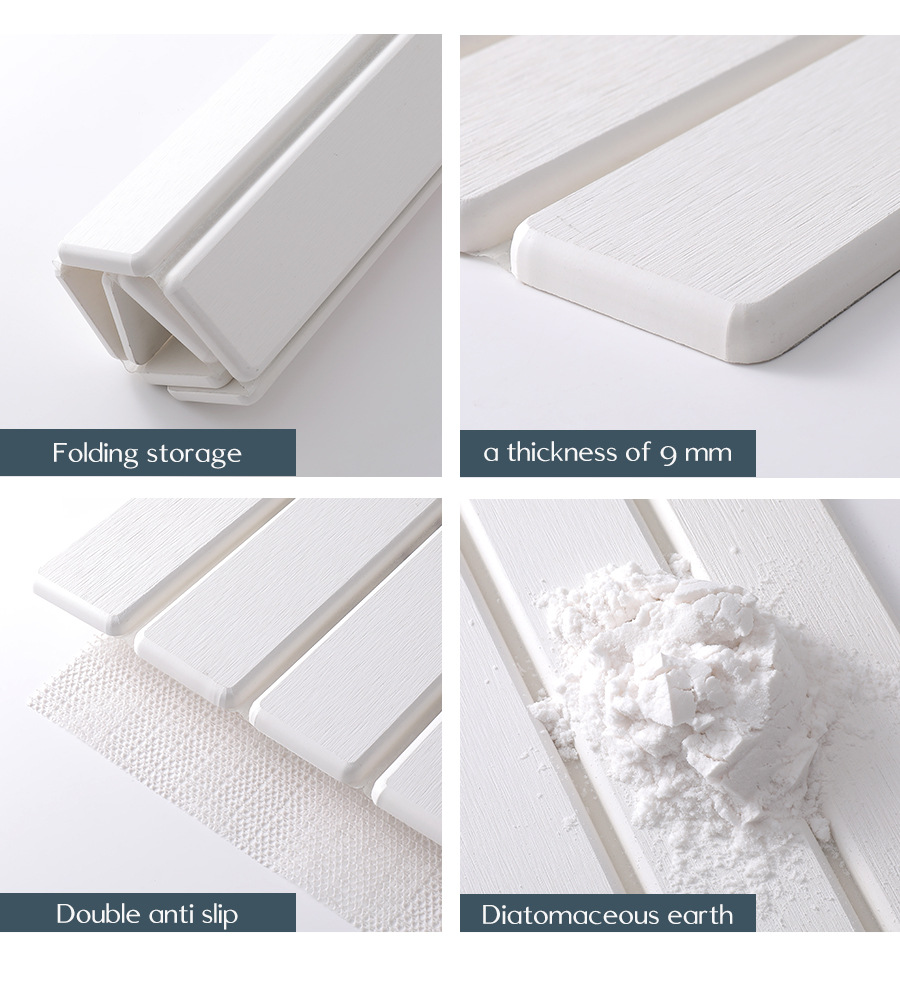 Folding storage

a thickness of 9 mm

Double anti slip

Diatomaceous earth