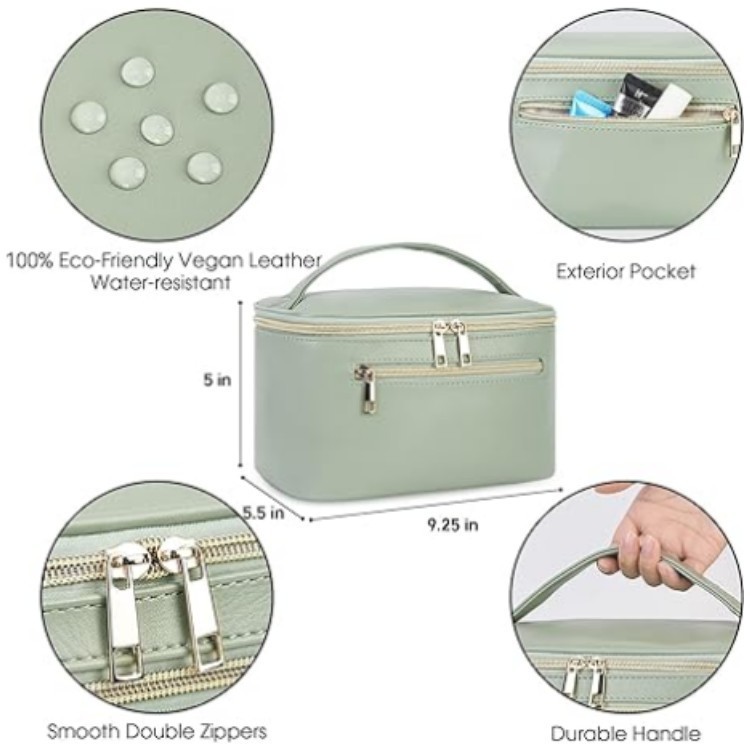 100% Eco-Friendly Vegan Leather
Water-resistant

Exterior Pocket

5 in

5.5 in

9.25 in

Smooth Double Zippers

Durable Handle