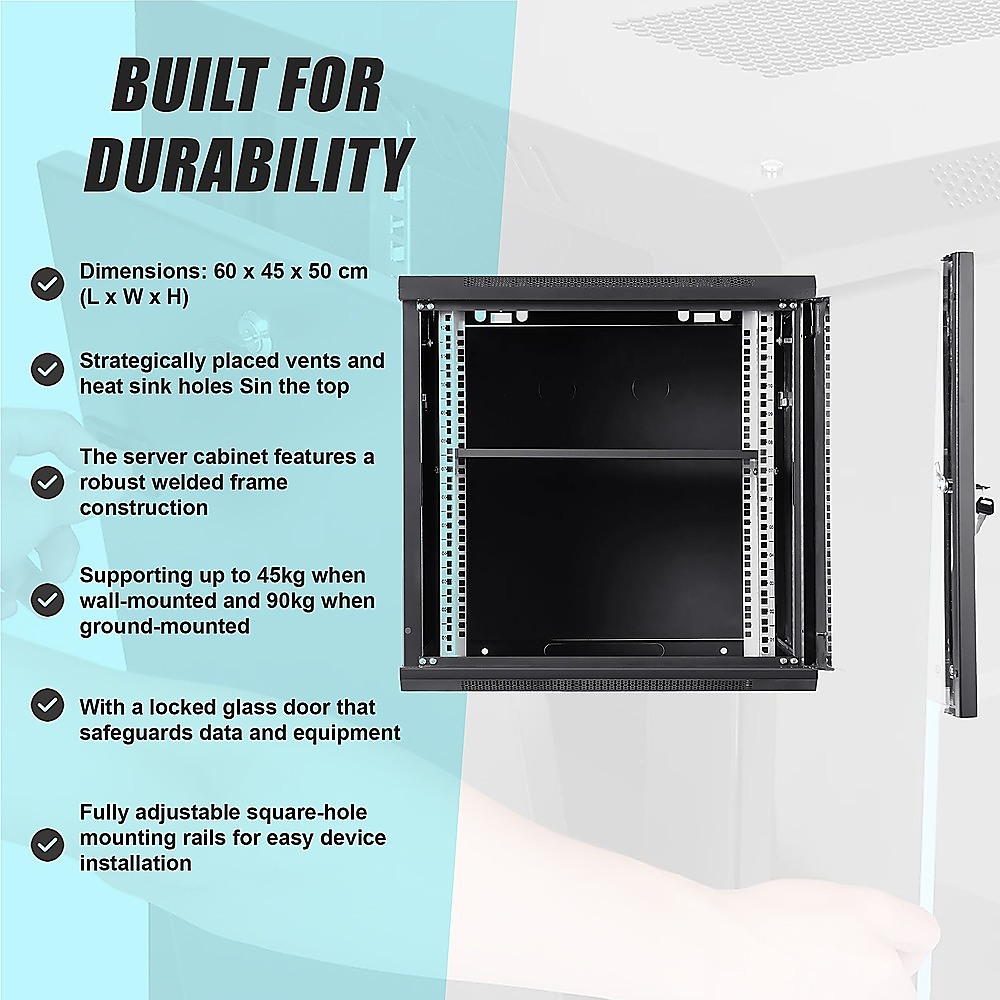 BUILT FOR DURABILITY

Dimensions: 60 x 45 x 50 cm (L x W x H)

Strategically placed vents and heat sink holes Sin the top

The server cabinet features a robust welded frame construction

Supporting up to 45kg when wall-mounted and 90kg when ground-mounted

With a locked glass door that safeguards data and equipment

Fully adjustable square-hole mounting rails for easy device installation