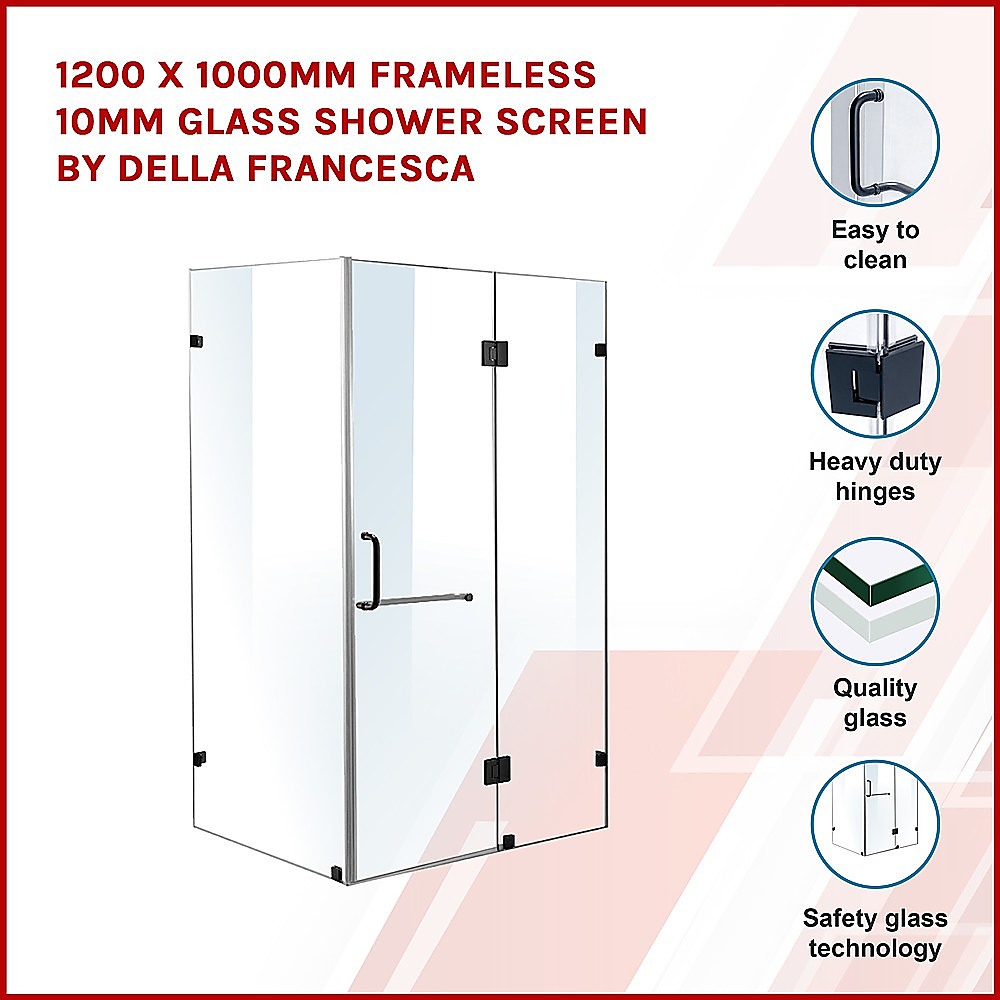 1200 X 1000MM FRAMELESS 10MM GLASS SHOWER SCREEN BY DELLA FRANCESCA

Easy to clean

Heavy duty hinges

Quality glass

Safety glass technology