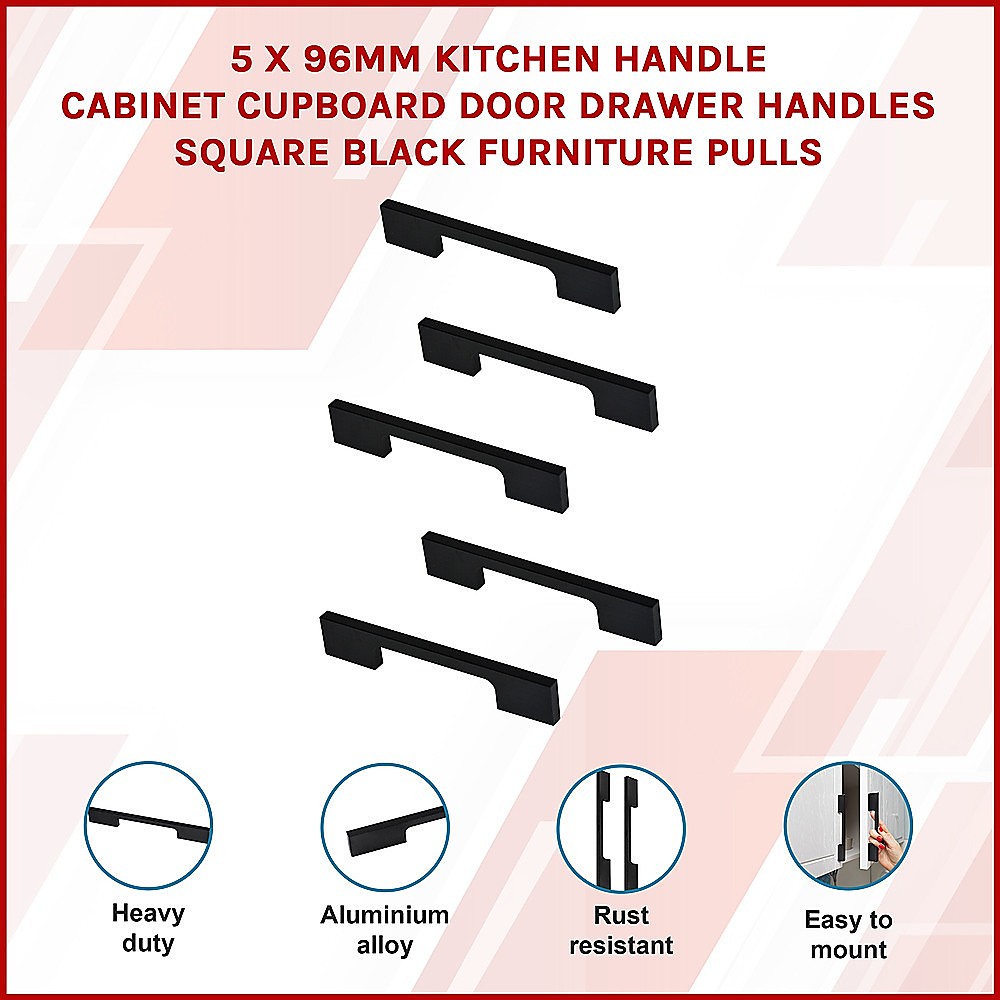 5 X 96MM KITCHEN HANDLE
CABINET CUPBOARD DOOR DRAWER HANDLES
SQUARE BLACK FURNITURE PULLS

Heavy duty

Aluminium alloy

Rust resistant

Easy to mount