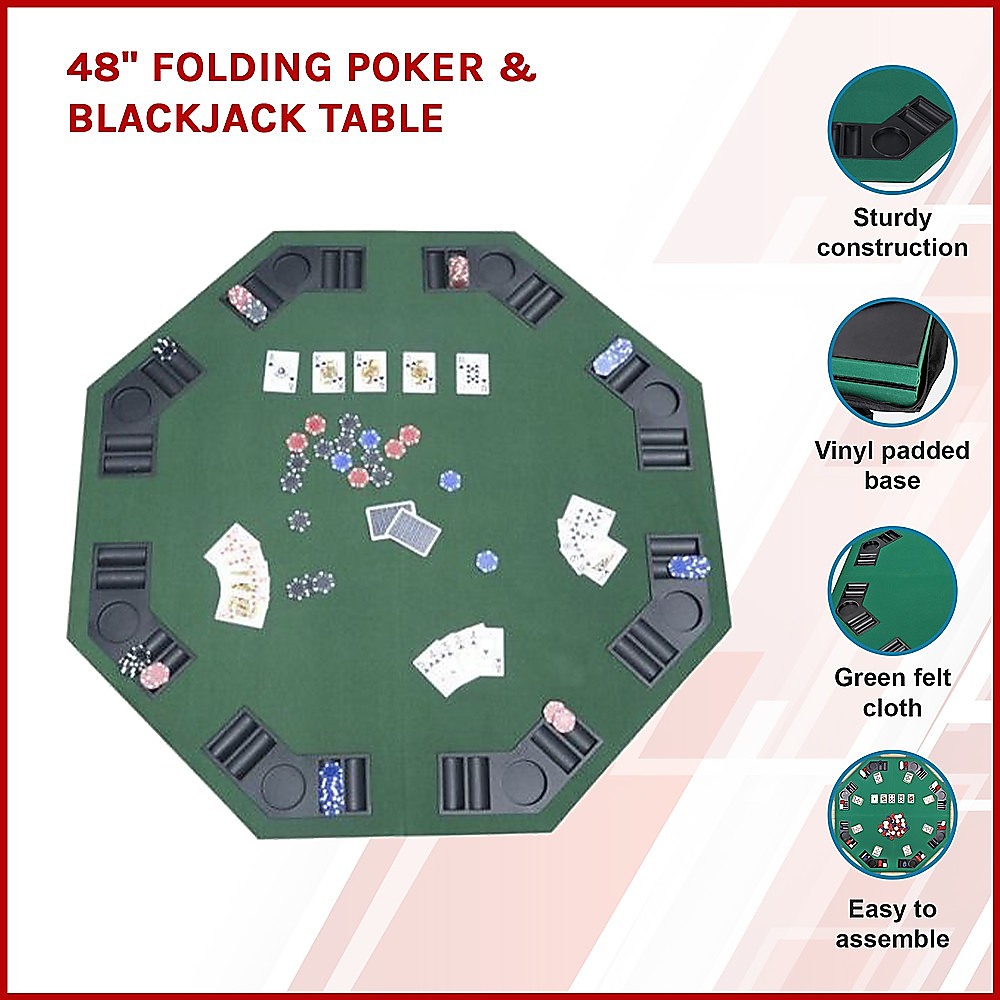 48" FOLDING POKER & BLACKJACK TABLE

Sturdy construction

Vinyl padded base

Green felt cloth

Easy to assemble