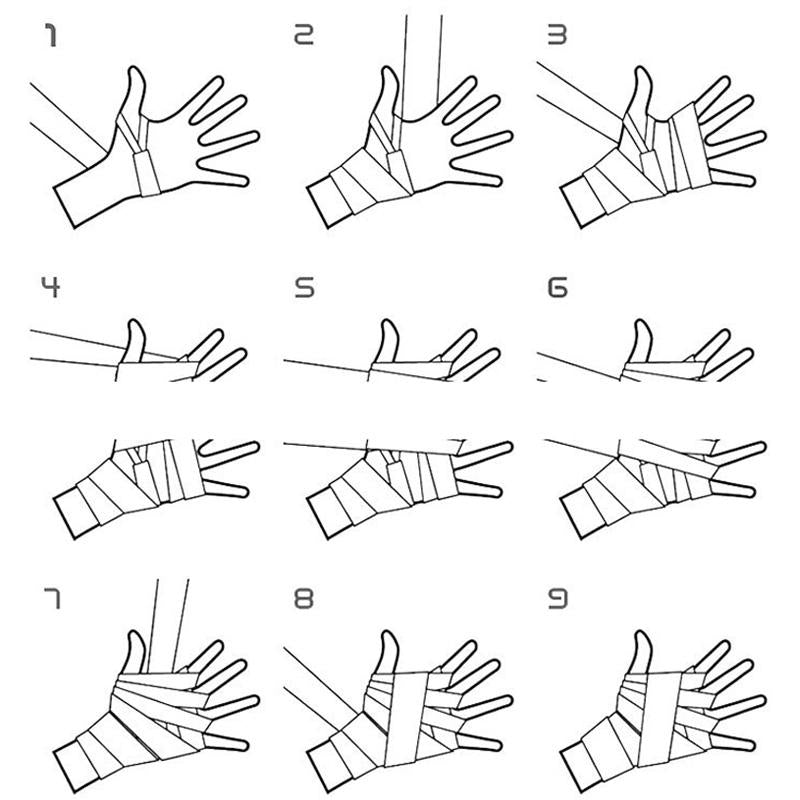 1

2

3

4

5

6

7

8

9