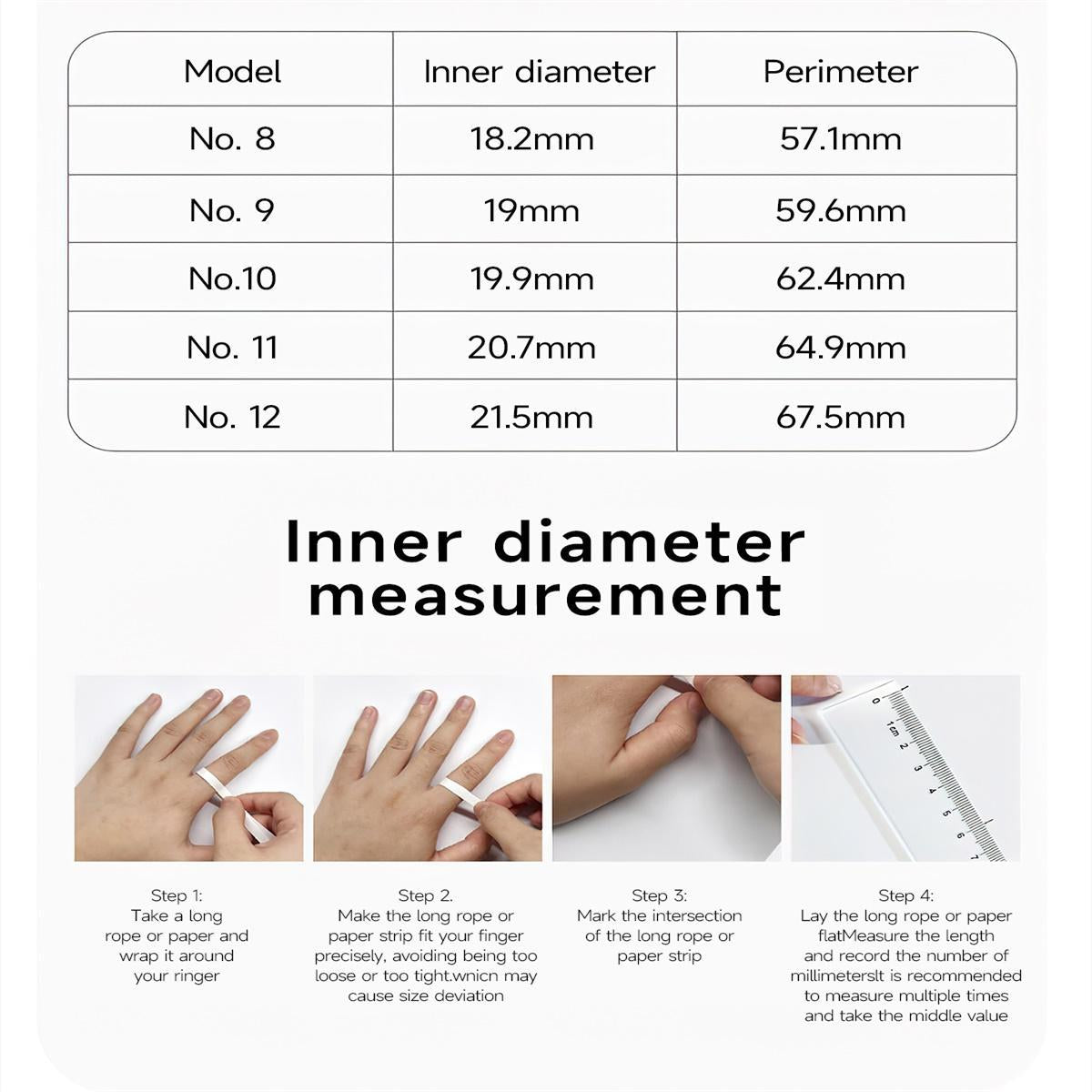 | Model | Inner diameter | Perimeter |
|---|---|---|
| No. 8 | 18.2mm | 57.1mm |
| No. 9 | 19mm | 59.6mm |
| No.10 | 19.9mm | 62.4mm |
| No. 11 | 20.7mm | 64.9mm |
| No. 12 | 21.5mm | 67.5mm |

Inner diameter measurement

0 1cm 2 3 4 5 6 7

Step 1:
Take a long rope or paper and wrap it around your ringer

Step 2.
Make the long rope or paper strip fit your finger precisely, avoiding being too loose or too tight.wnicn may cause size deviation

Step 3:
Mark the intersection of the long rope or paper strip

Step 4:
Lay the long rope or paper flatMeasure the length and record the number of millimeterslt is recommended to measure multiple times and take the middle value