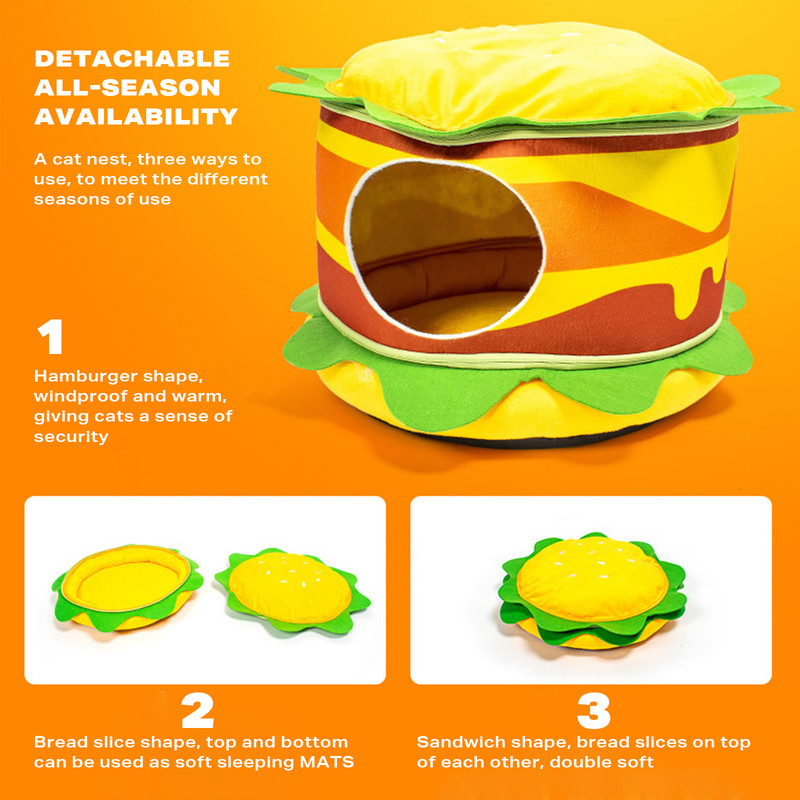 DETACHABLE ALL-SEASON AVAILABILITY

A cat nest, three ways to use, to meet the different seasons of use

1

Hamburger shape, windproof and warm, giving cats a sense of security

2

Bread slice shape, top and bottom can be used as soft sleeping MATS

3

Sandwich shape, bread slices on top of each other, double soft