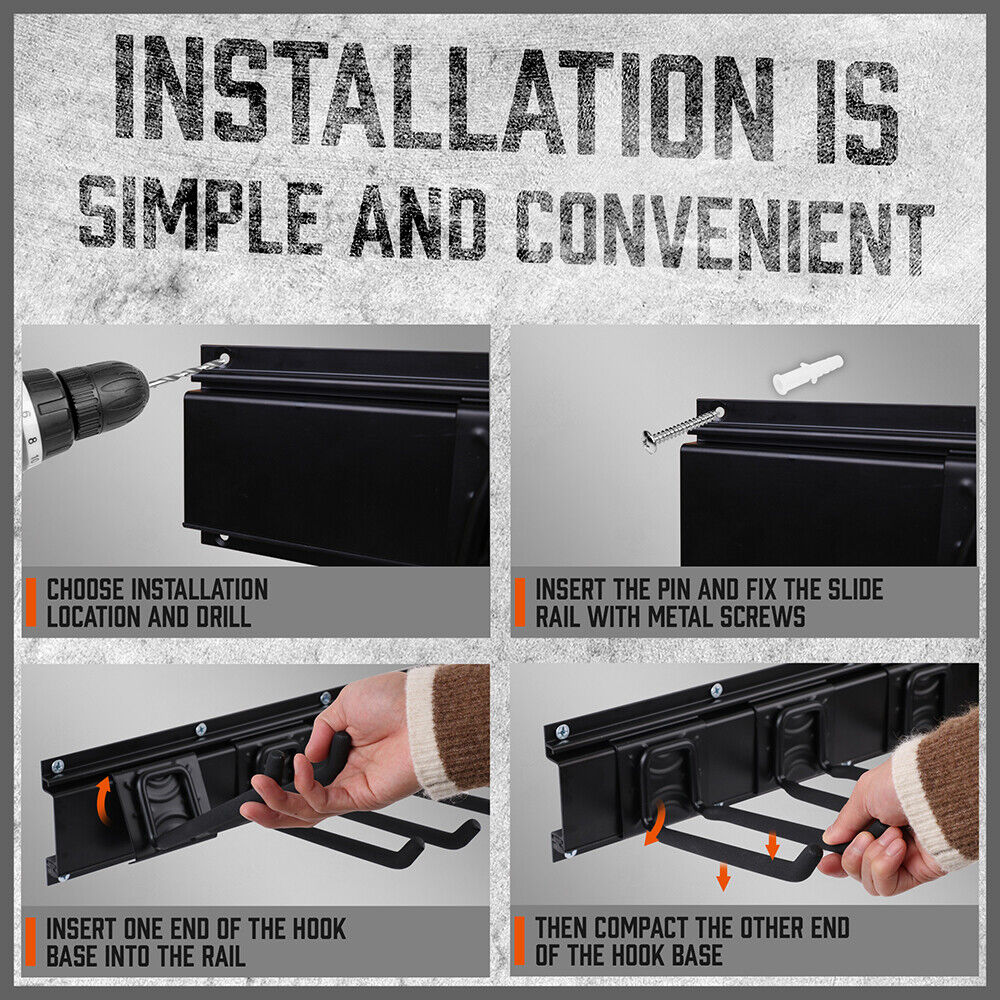 INSTALLATION IS
SIMPLE AND CONVENIENT

8

CHOOSE INSTALLATION LOCATION AND DRILL

INSERT THE PIN AND FIX THE SLIDE RAIL WITH METAL SCREWS

INSERT ONE END OF THE HOOK BASE INTO THE RAIL

THEN COMPACT THE OTHER END OF THE HOOK BASE