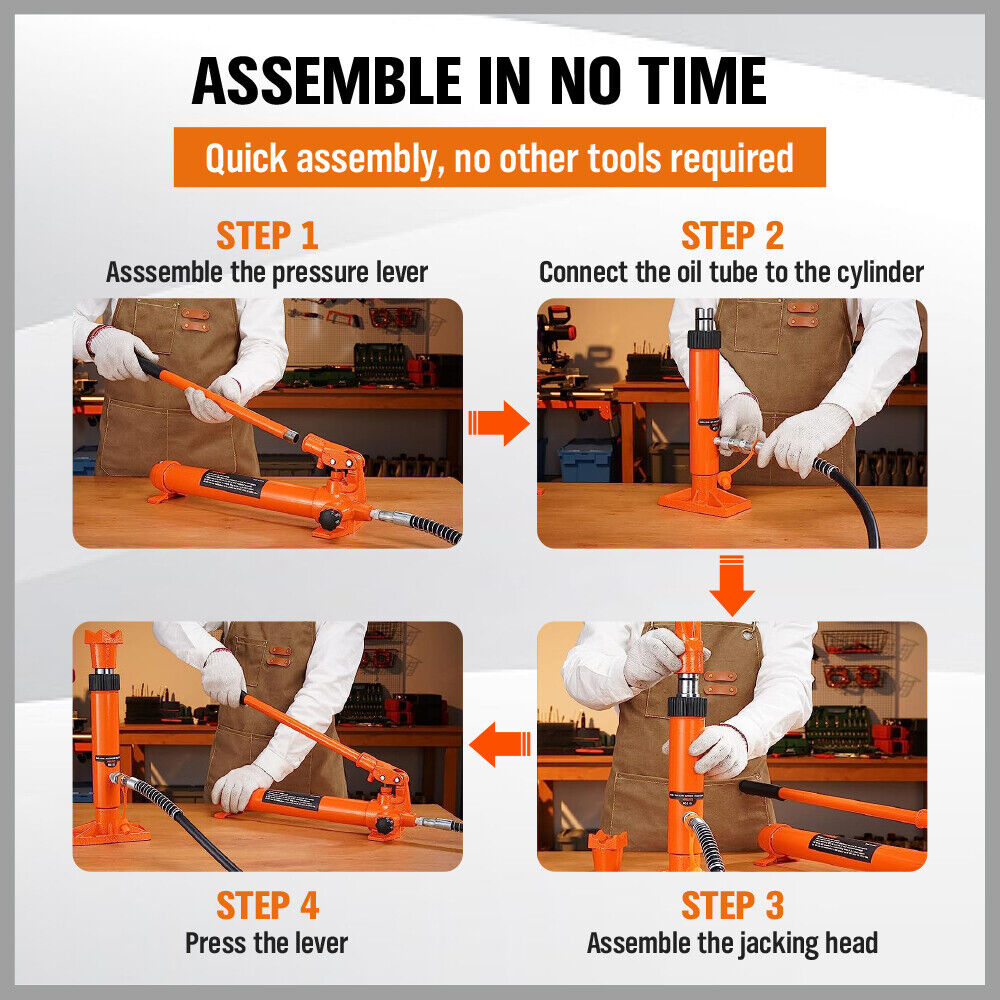 ASSEMBLE IN NO TIME

Quick assembly, no other tools required

STEP 1
Asssemble the pressure lever

STEP 2
Connect the oil tube to the cylinder

STEP 4
Press the lever

STEP 3
Assemble the jacking head