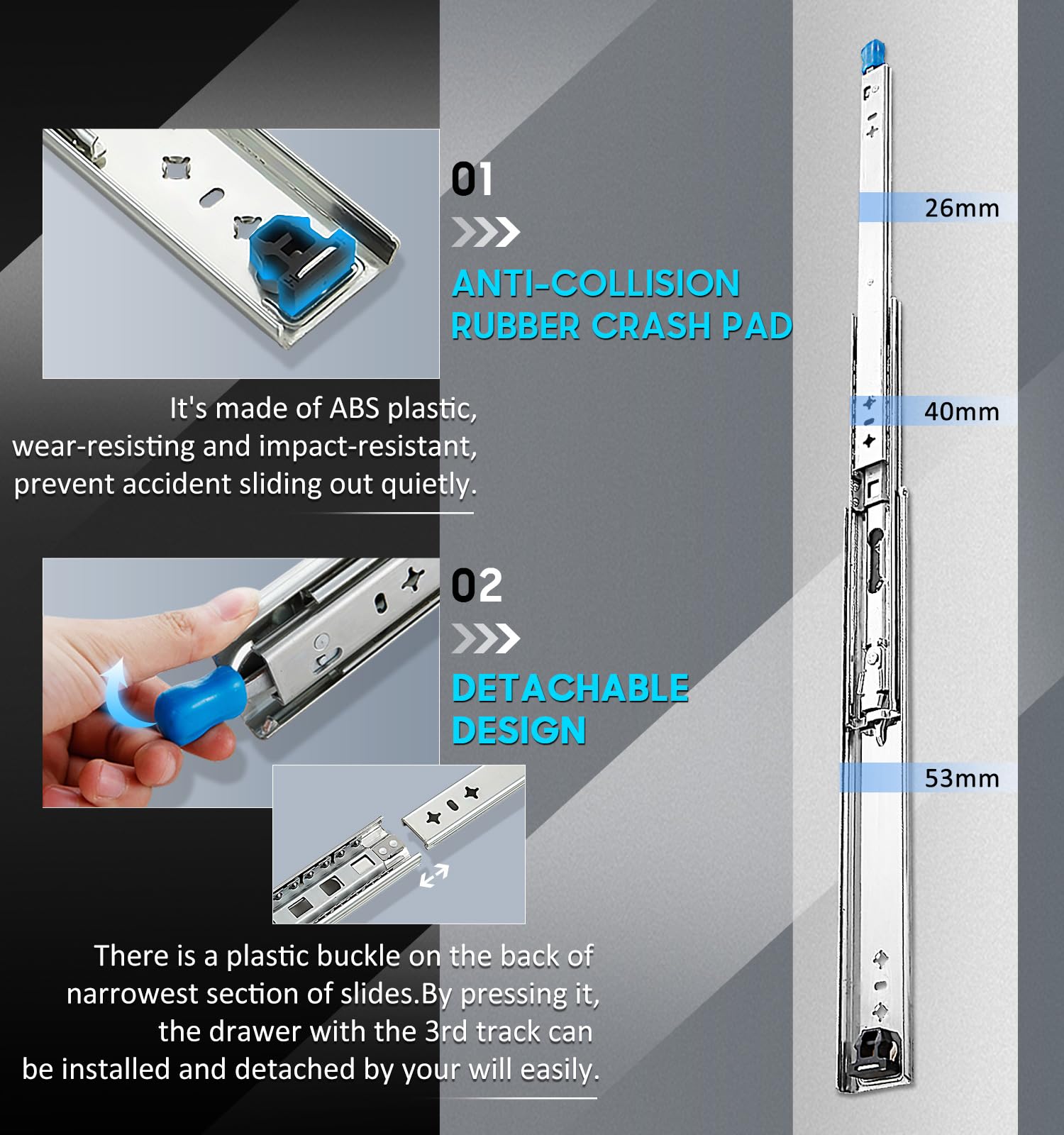 01

ANTI-COLLISION RUBBER CRASH PAD

It's made of ABS plastic, wear-resisting and impact-resistant, prevent accident sliding out quietly.

02

DETACHABLE DESIGN

There is a plastic buckle on the back of narrowest section of slides.By pressing it, the drawer with the 3rd track can be installed and detached by your will easily.

26mm

40mm

53mm