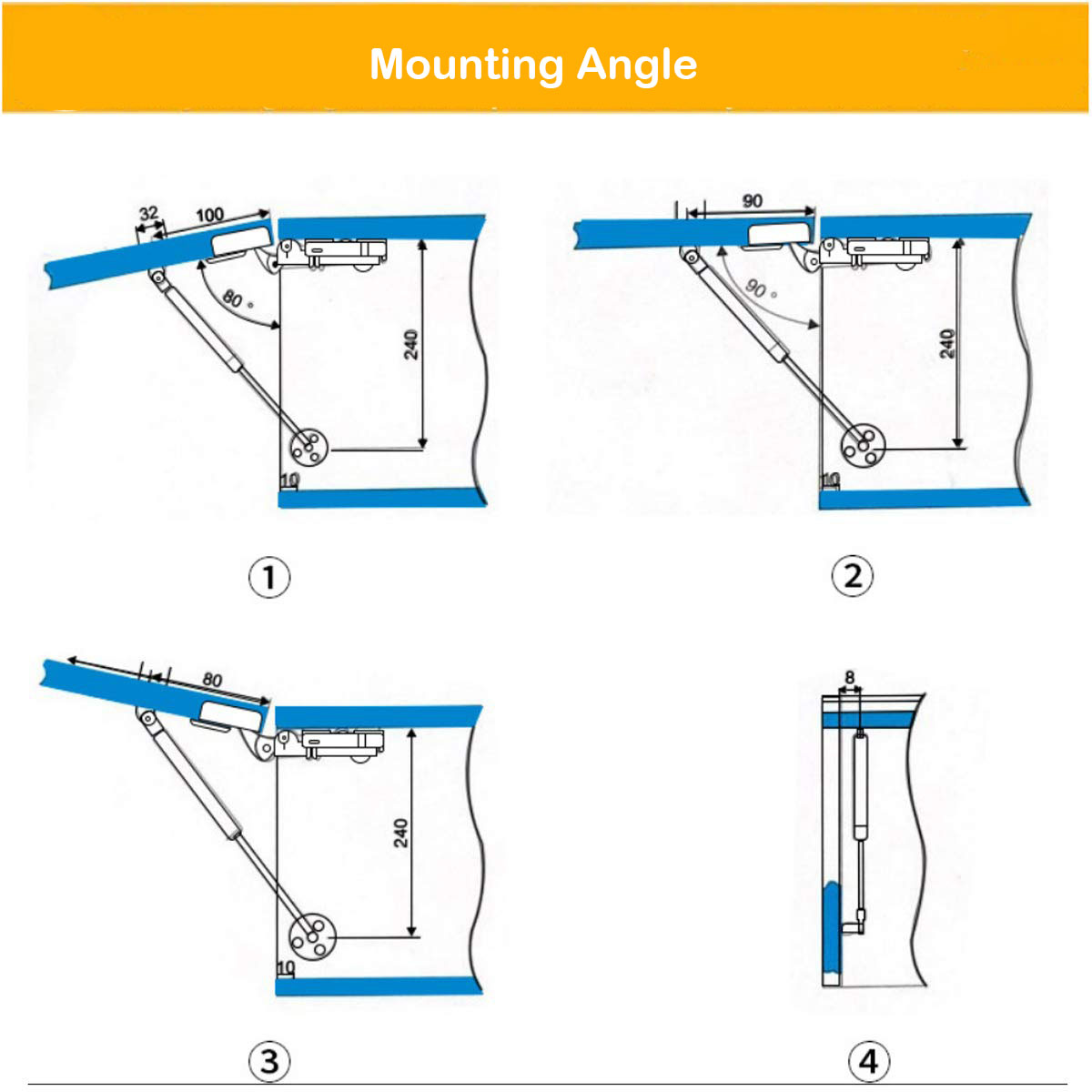 Mounting Angle

32
100
80 °
240
10

①

90
90 °
240
10

②

80
240
10

③

8

④