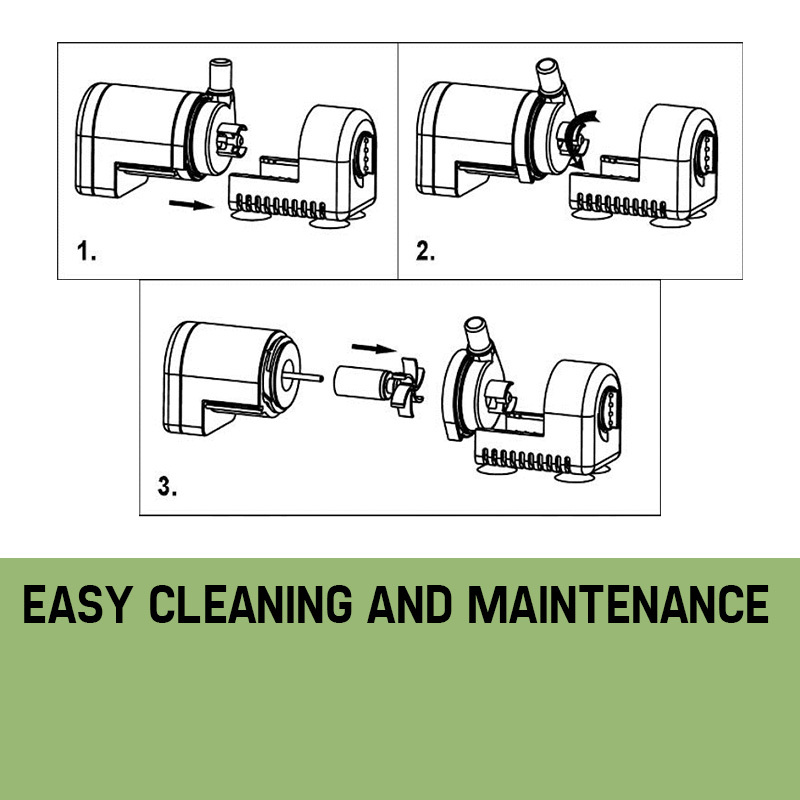 1.

2.

3.

EASY CLEANING AND MAINTENANCE