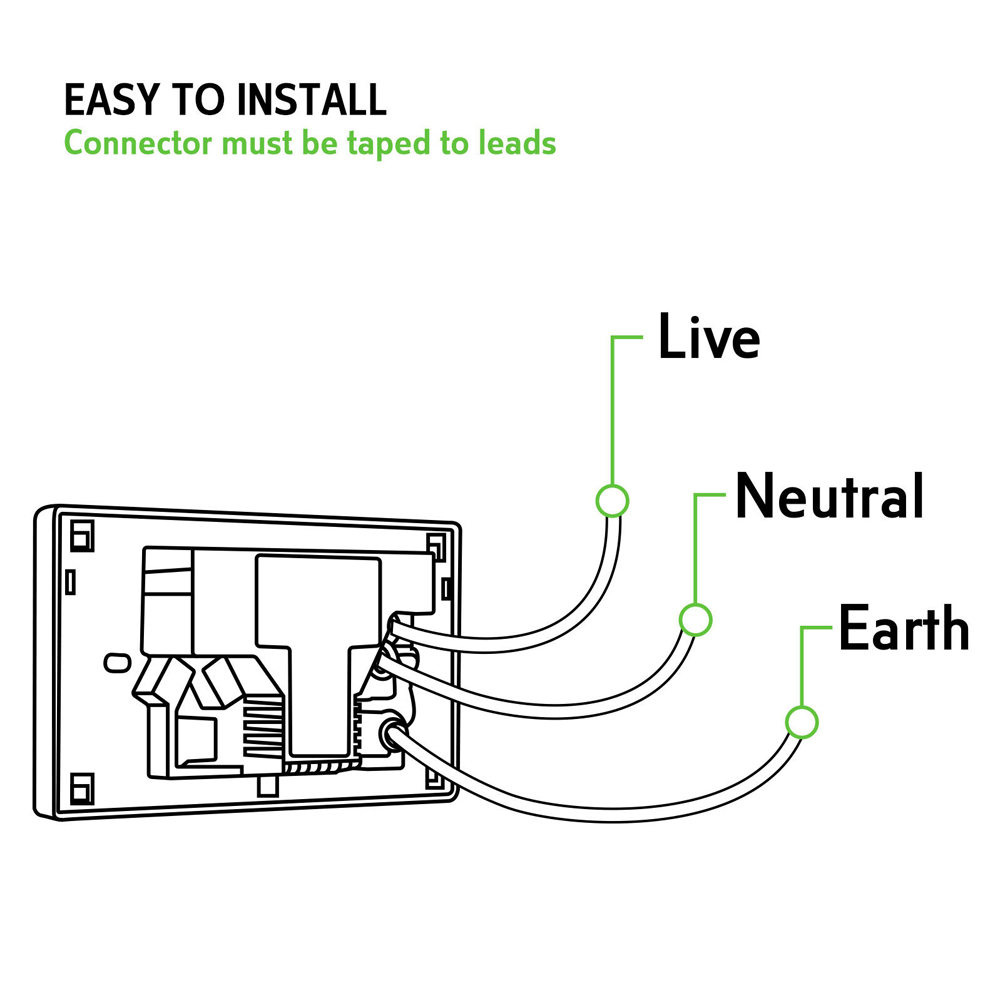 EASY TO INSTALL
Connector must be taped to leads

Live

Neutral

Earth