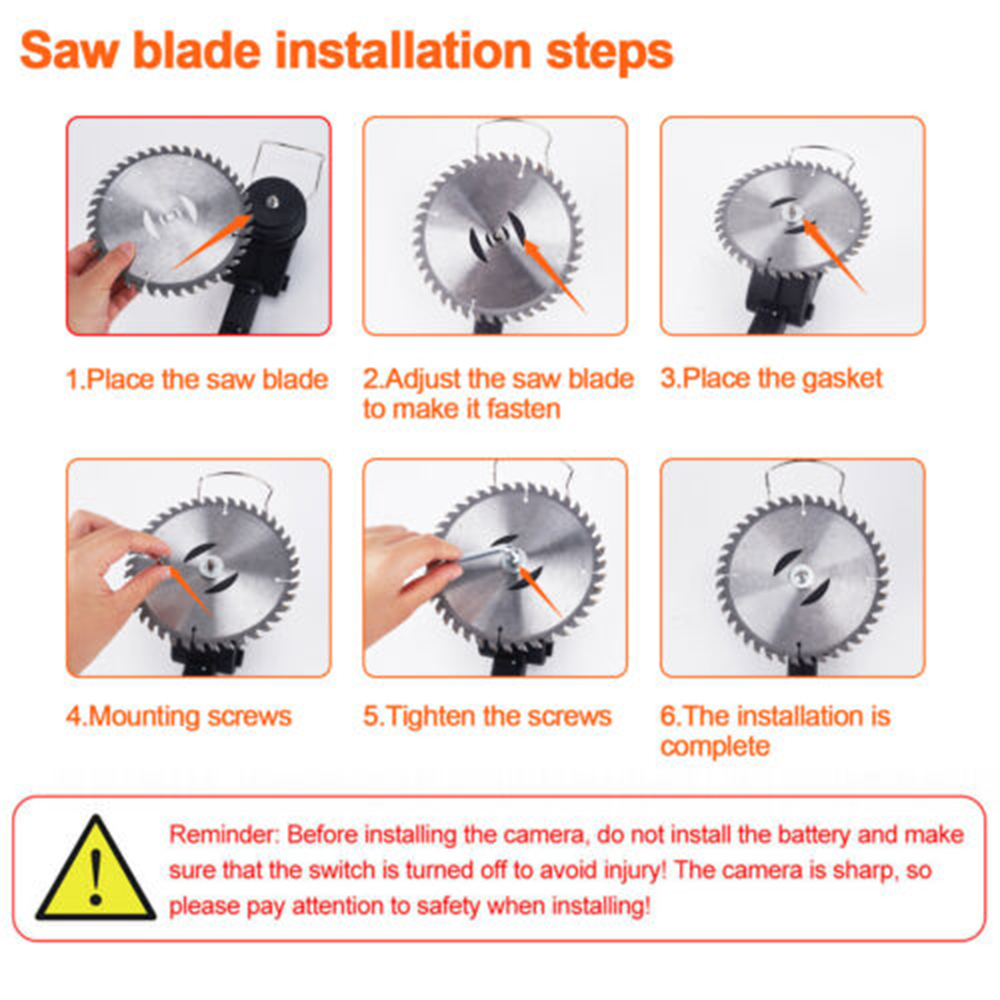 Saw blade installation steps

1.Place the saw blade

2.Adjust the saw blade to make it fasten

3.Place the gasket

4.Mounting screws

5.Tighten the screws

6.The installation is complete

Reminder: Before installing the camera, do not install the battery and make sure that the switch is turned off to avoid injury! The camera is sharp, so please pay attention to safety when installing!