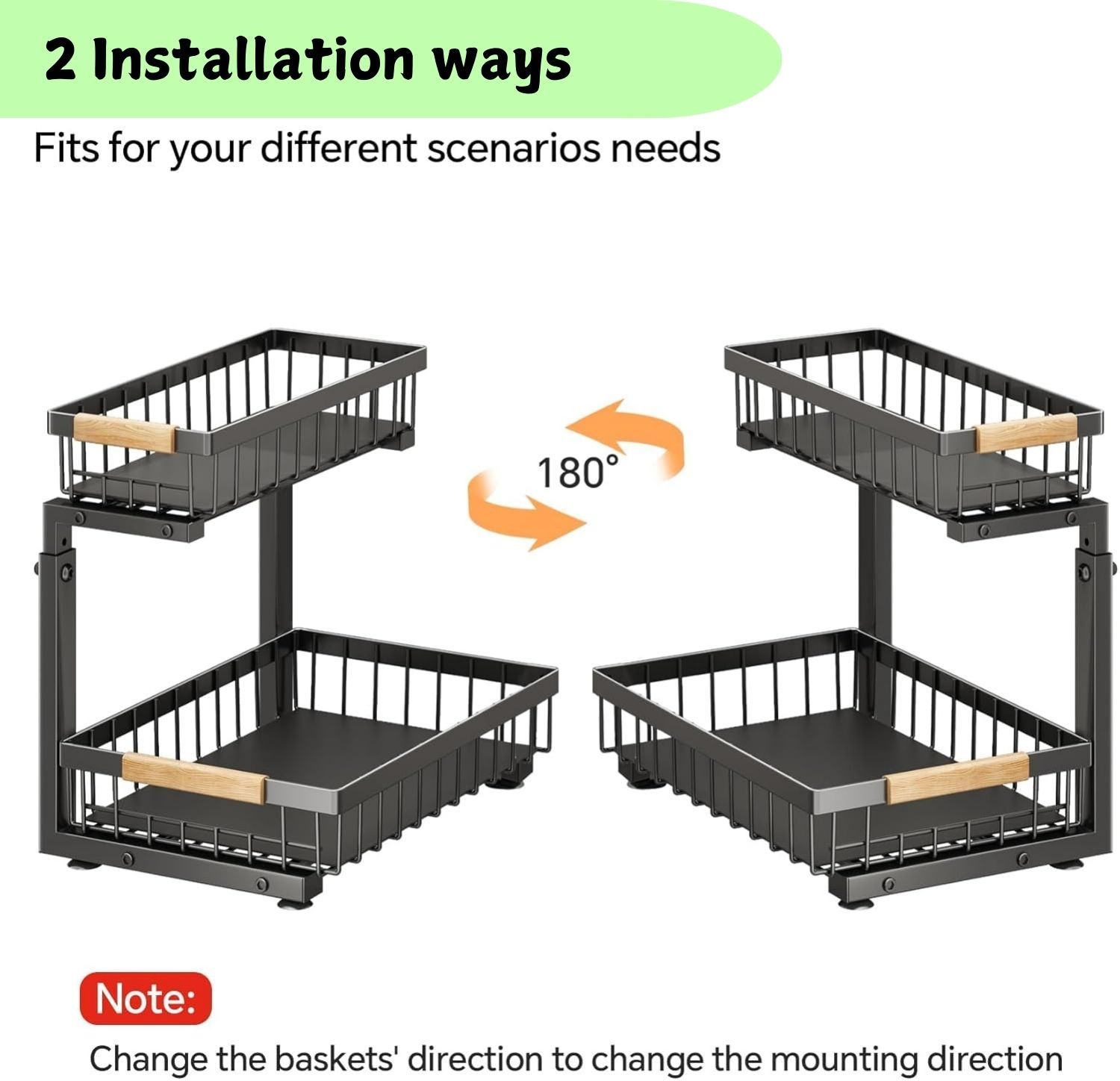 2 Installation ways

Fits for your different scenarios needs

180°

Note:

Change the baskets' direction to change the mounting direction