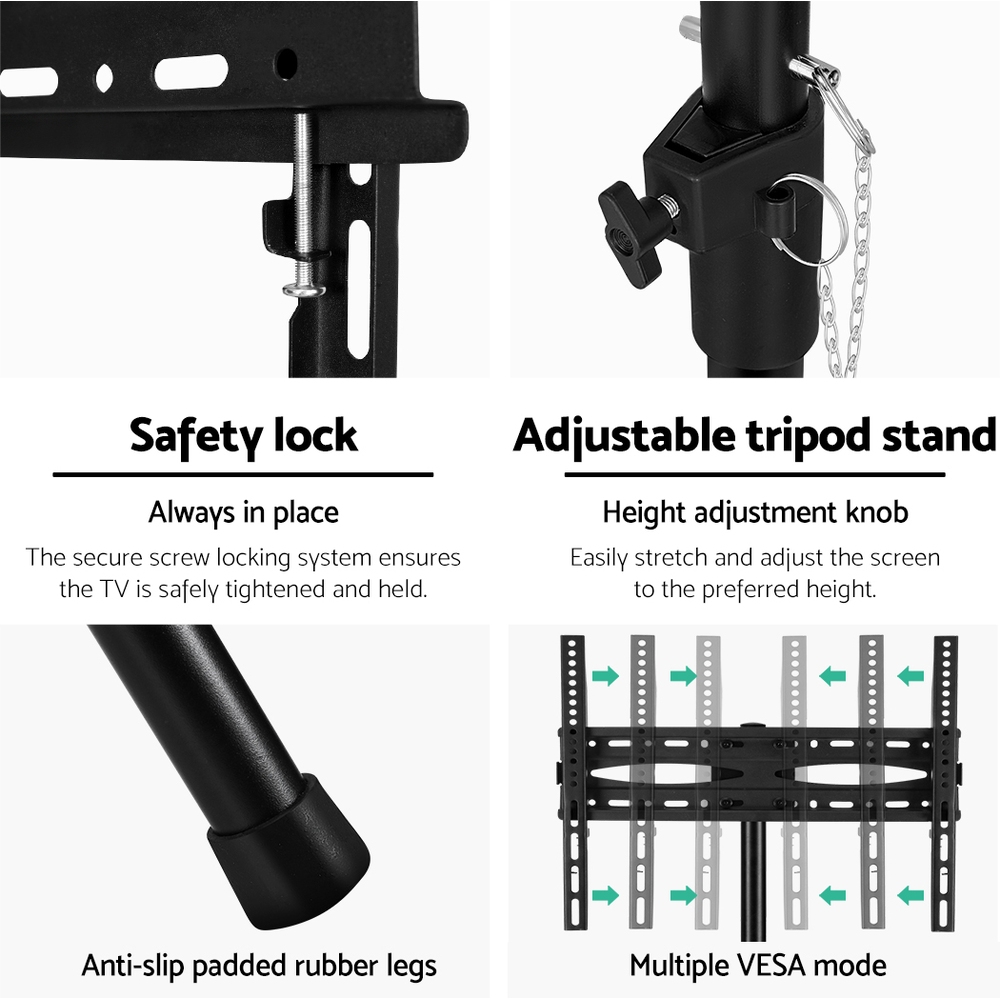 Safety lock

Always in place

The secure screw locking system ensures the TV is safely tightened and held.

Adjustable tripod stand

Height adjustment knob

Easily stretch and adjust the screen to the preferred height.

Anti-slip padded rubber legs

Multiple VESA mode