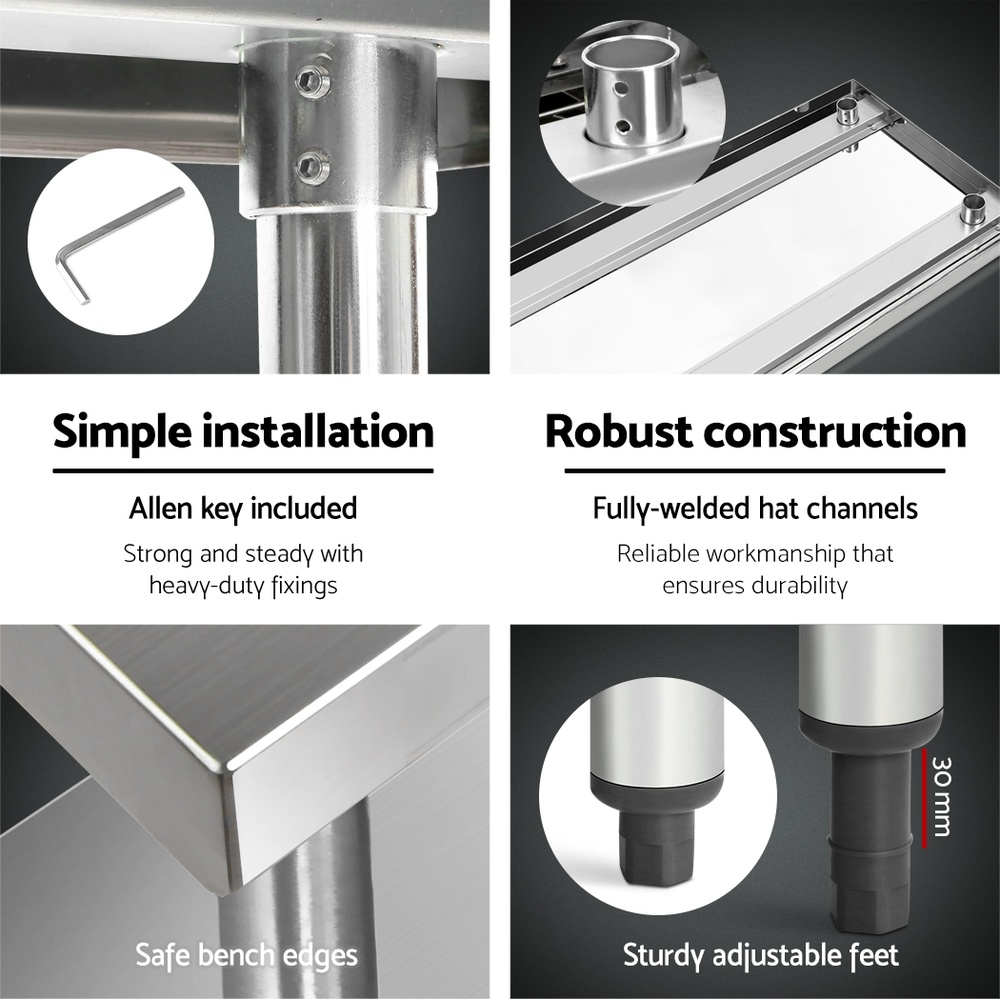 Simple installation

Allen key included

Strong and steady with heavy-duty fixings

Robust construction

Fully-welded hat channels

Reliable workmanship that ensures durability

Safe bench edges

30 mm

Sturdy adjustable feet