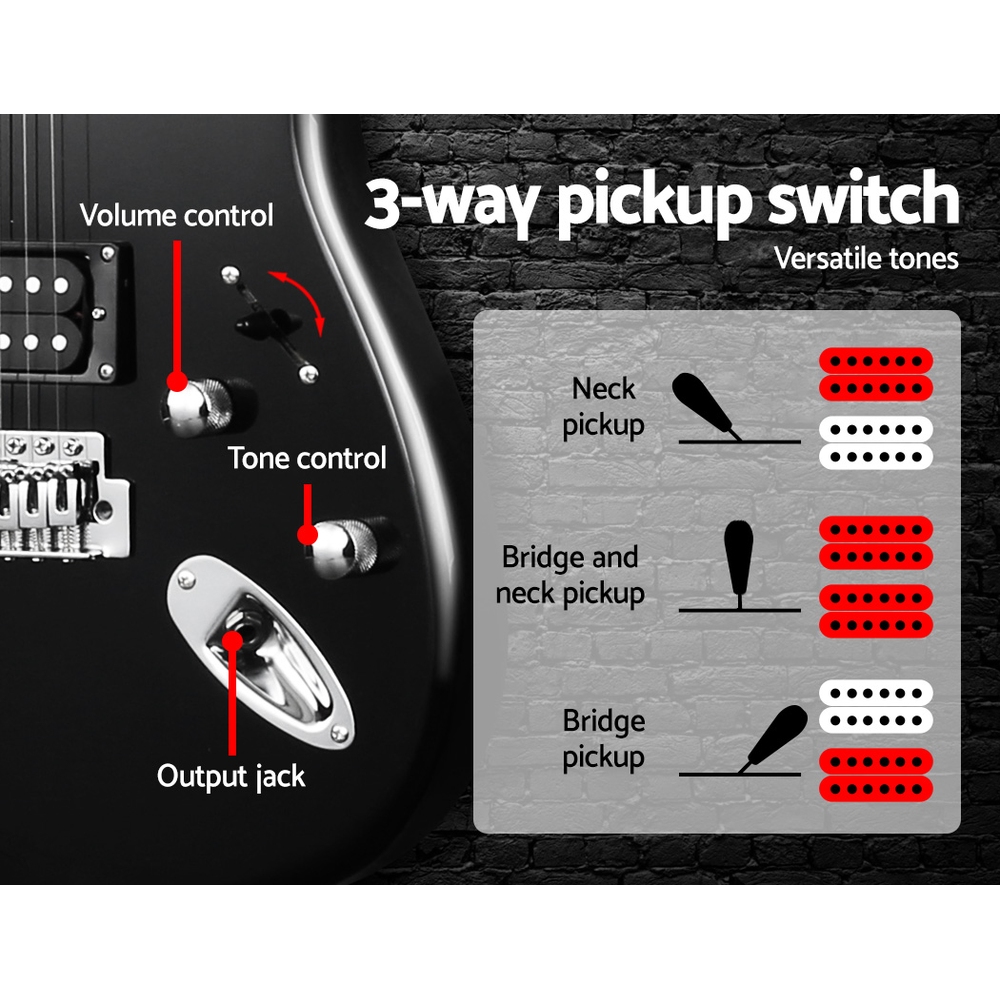 3-way pickup switch

Versatile tones

Volume control

Tone control

Output jack

Neck pickup

Bridge and neck pickup

Bridge pickup