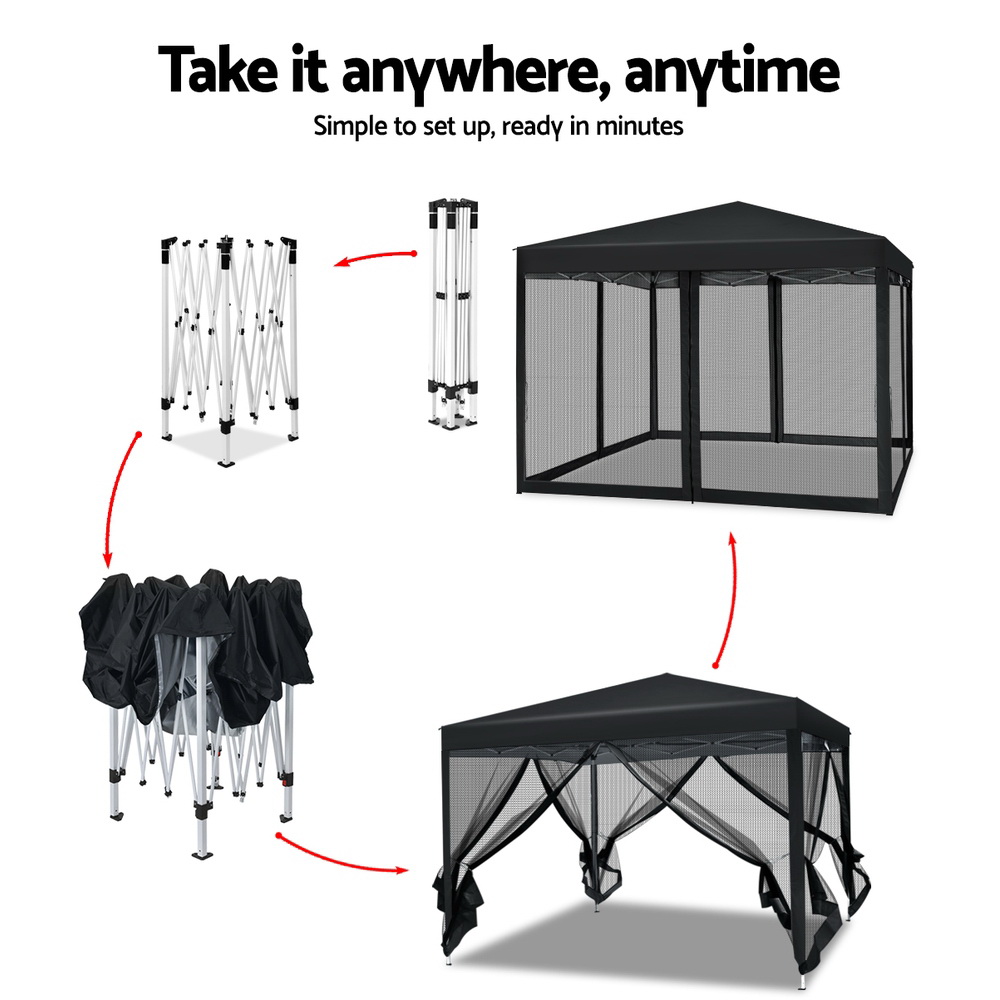 Take it anywhere, anytime

Simple to set up, ready in minutes