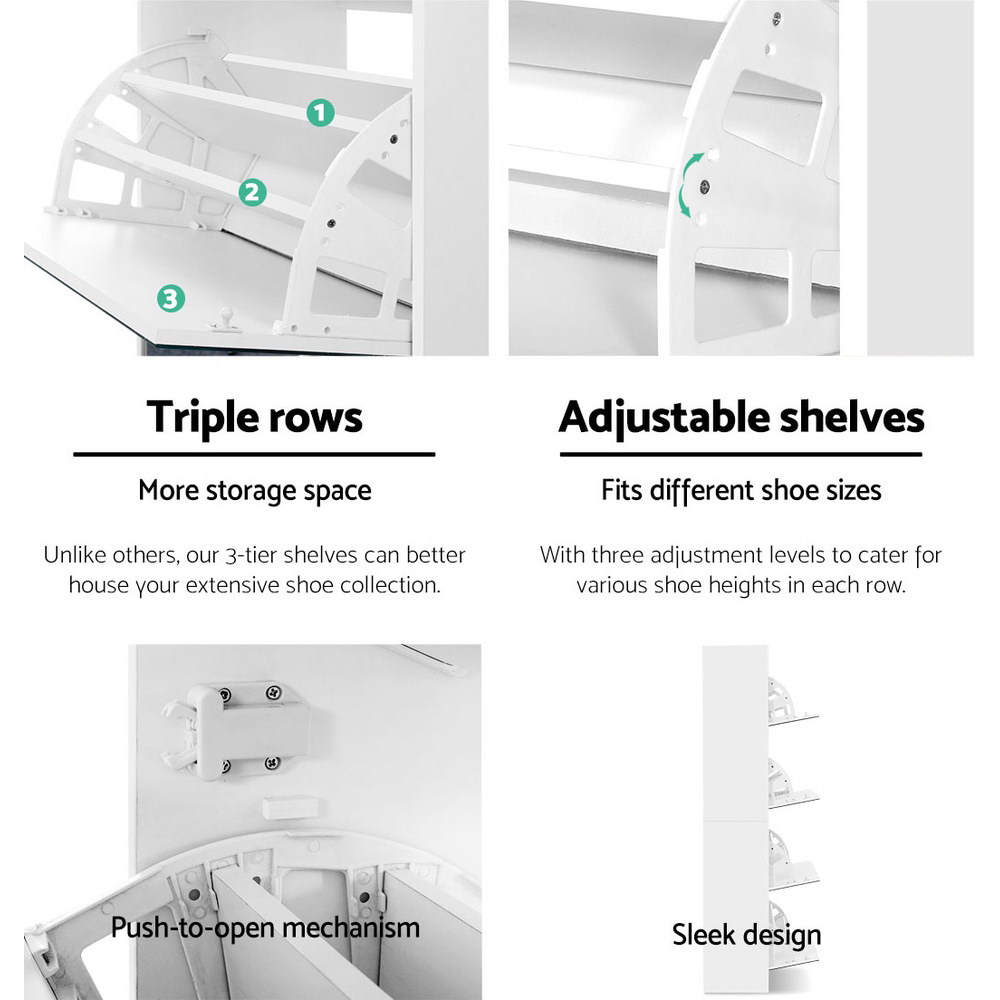 1
2
3

Triple rows

More storage space

Unlike others, our 3-tier shelves can better house your extensive shoe collection.

Adjustable shelves

Fits different shoe sizes

With three adjustment levels to cater for various shoe heights in each row.

Push-to-open mechanism

Sleek design