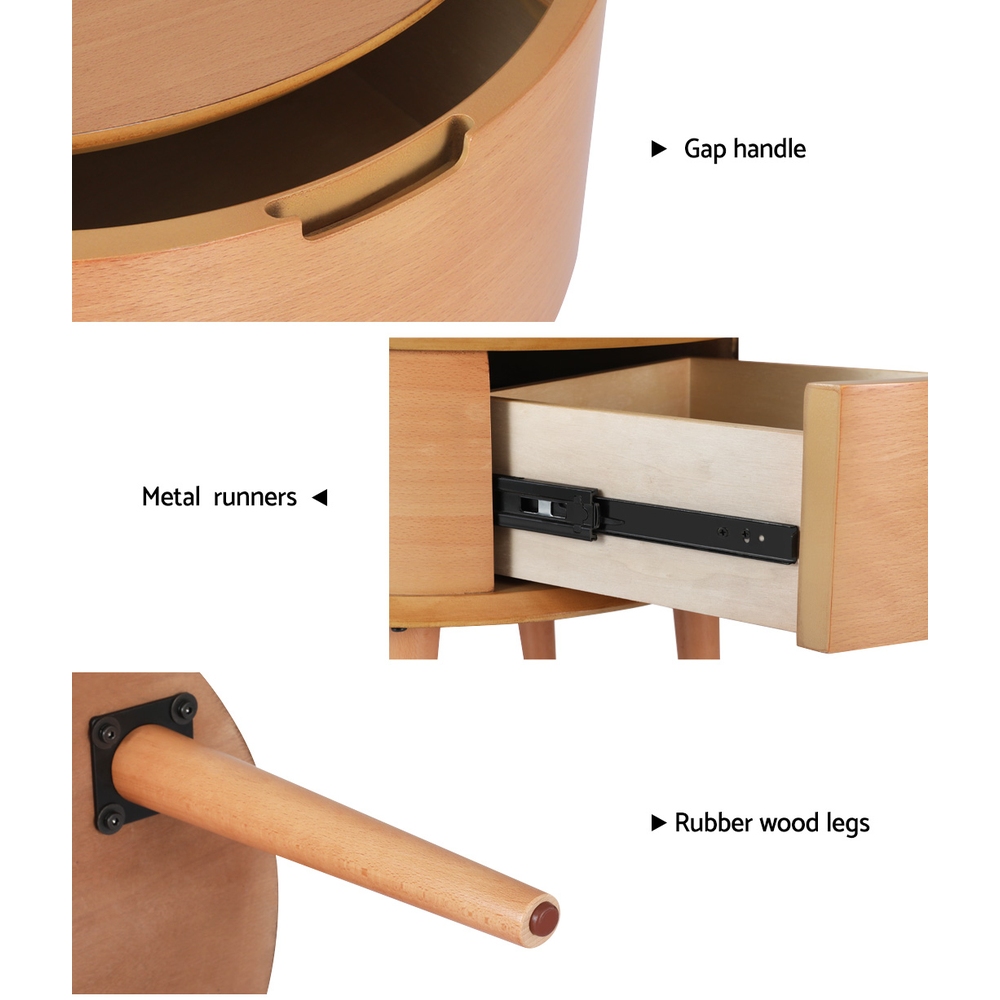 ▶ Gap handle

Metal runners ◀

▶ Rubber wood legs