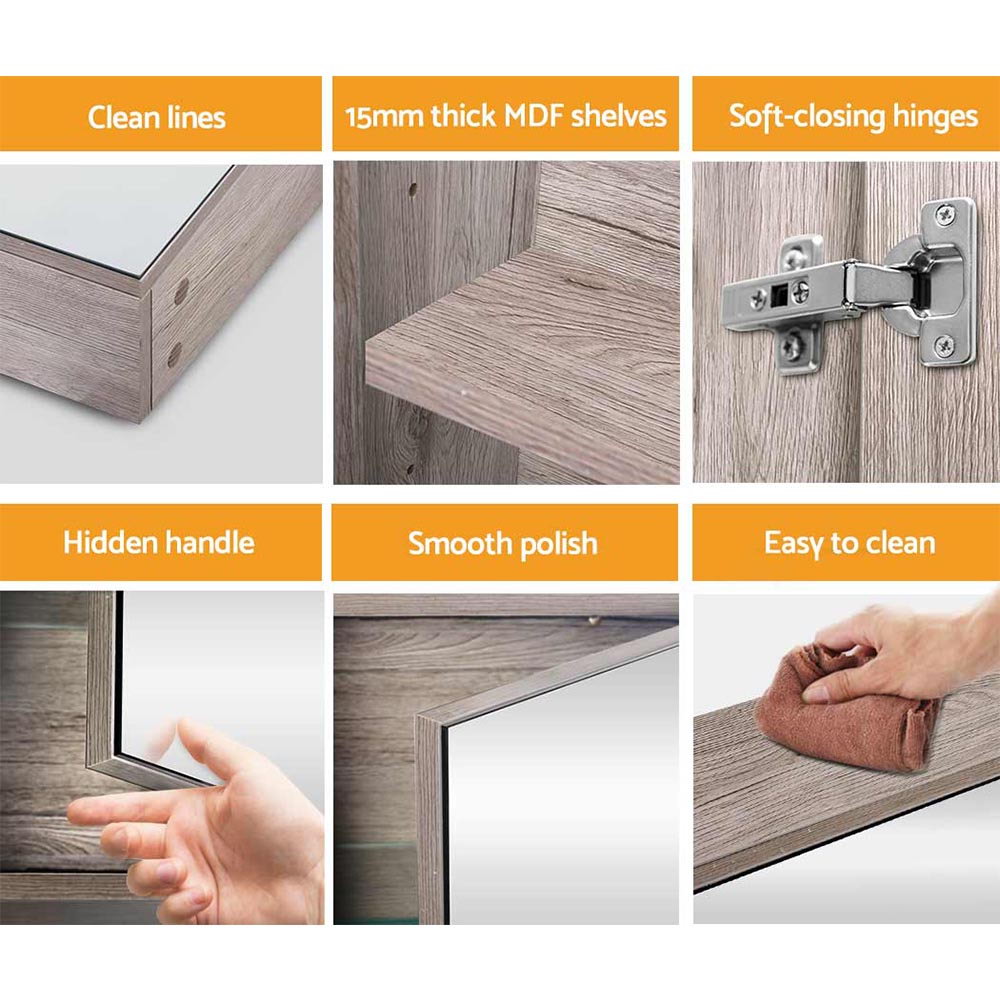 Clean lines

15mm thick MDF shelves

Soft-closing hinges

Hidden handle

Smooth polish

Easy to clean